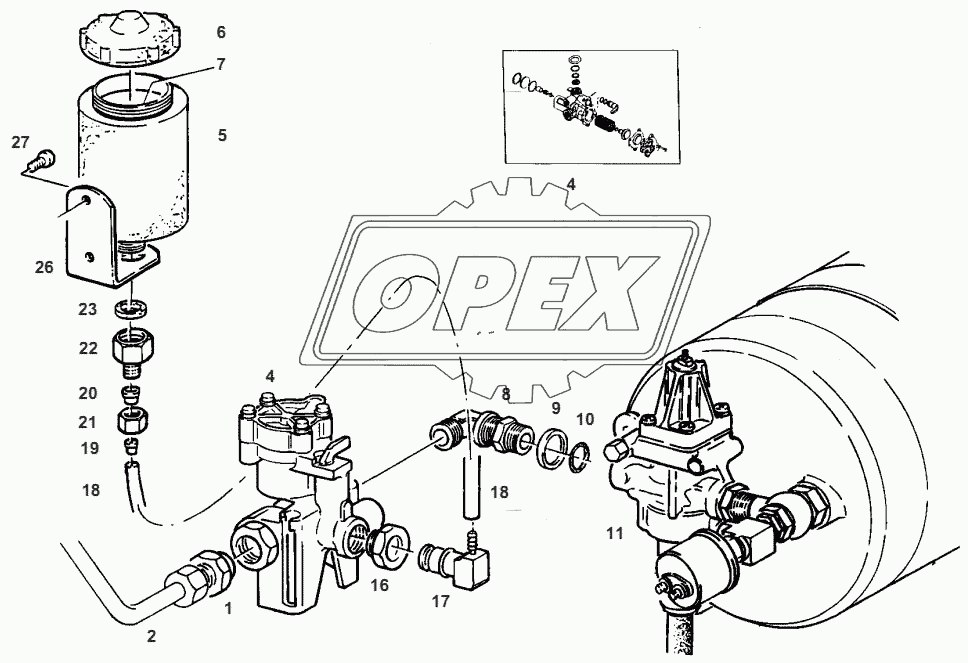 6
7
5
27
26
23
22
20
21
19
18
4
OPEX
4
8
9
10
18
11
16
17
1
2