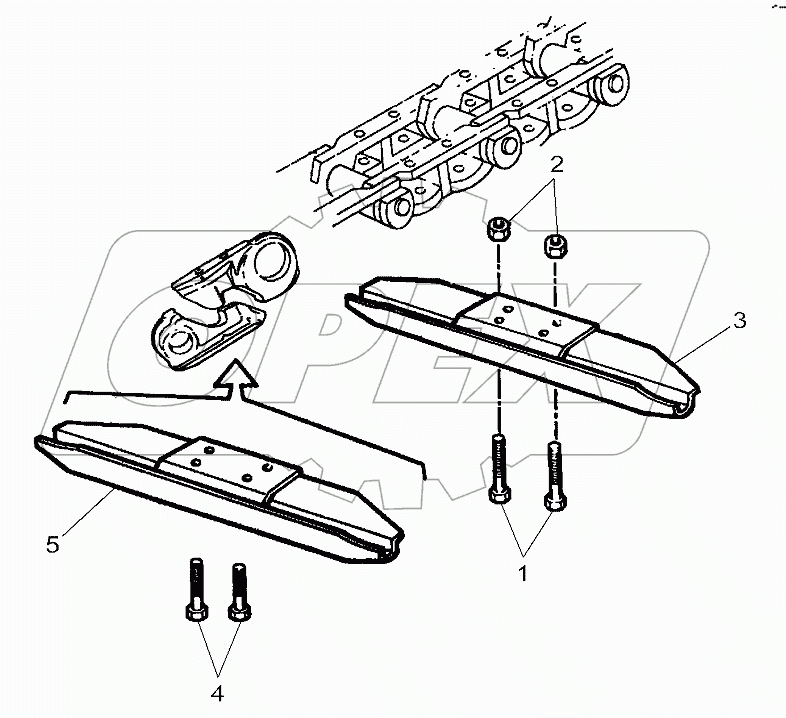 2
3
5
1
4
OPEX