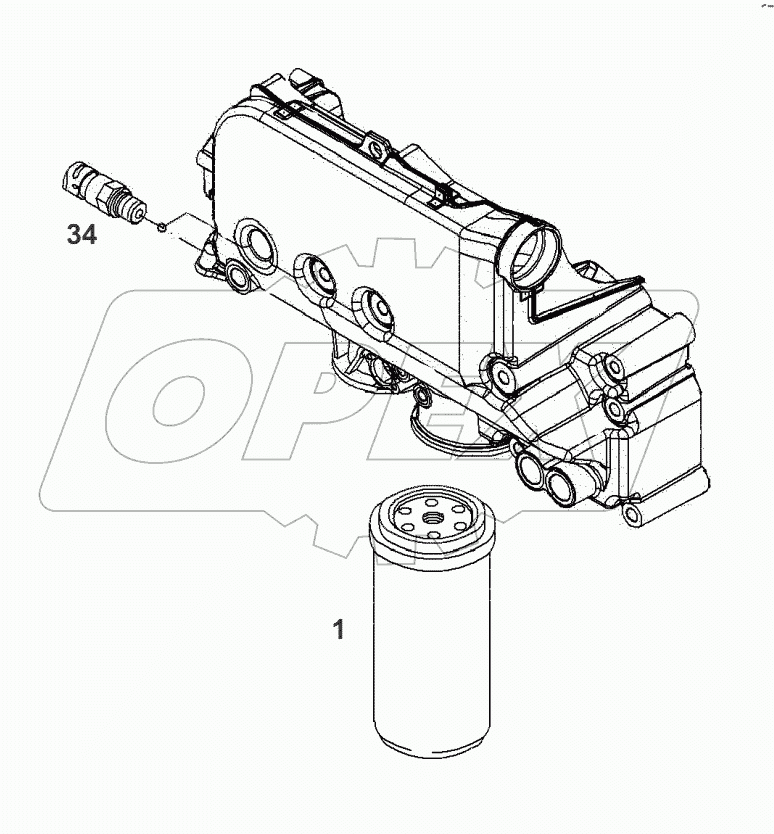 34

OPEX

1