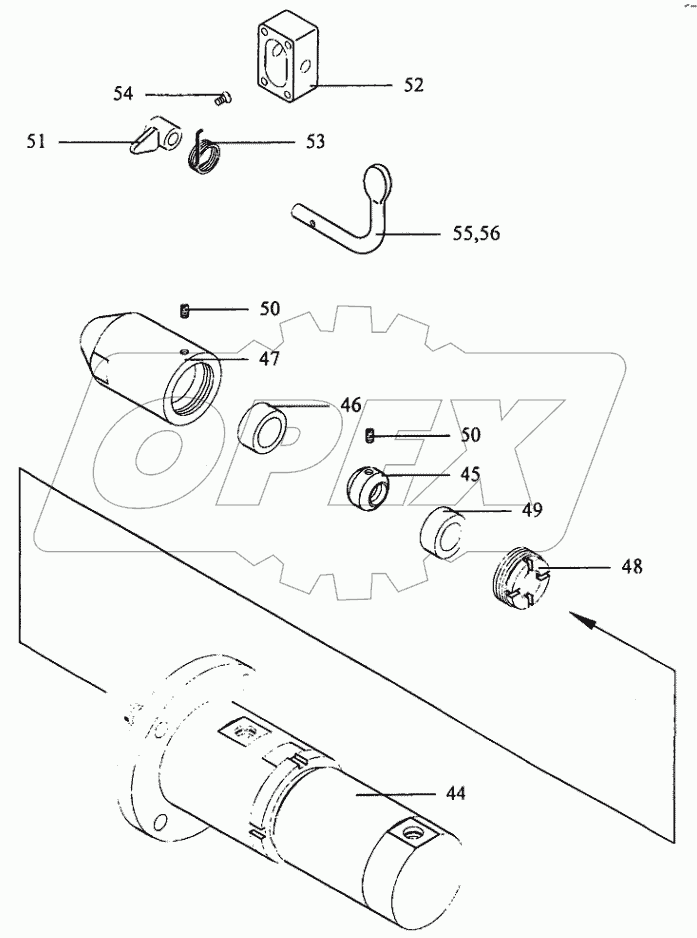 54
52
51
53
55,56
50
47
46
50
45
49
48
44
OPEX