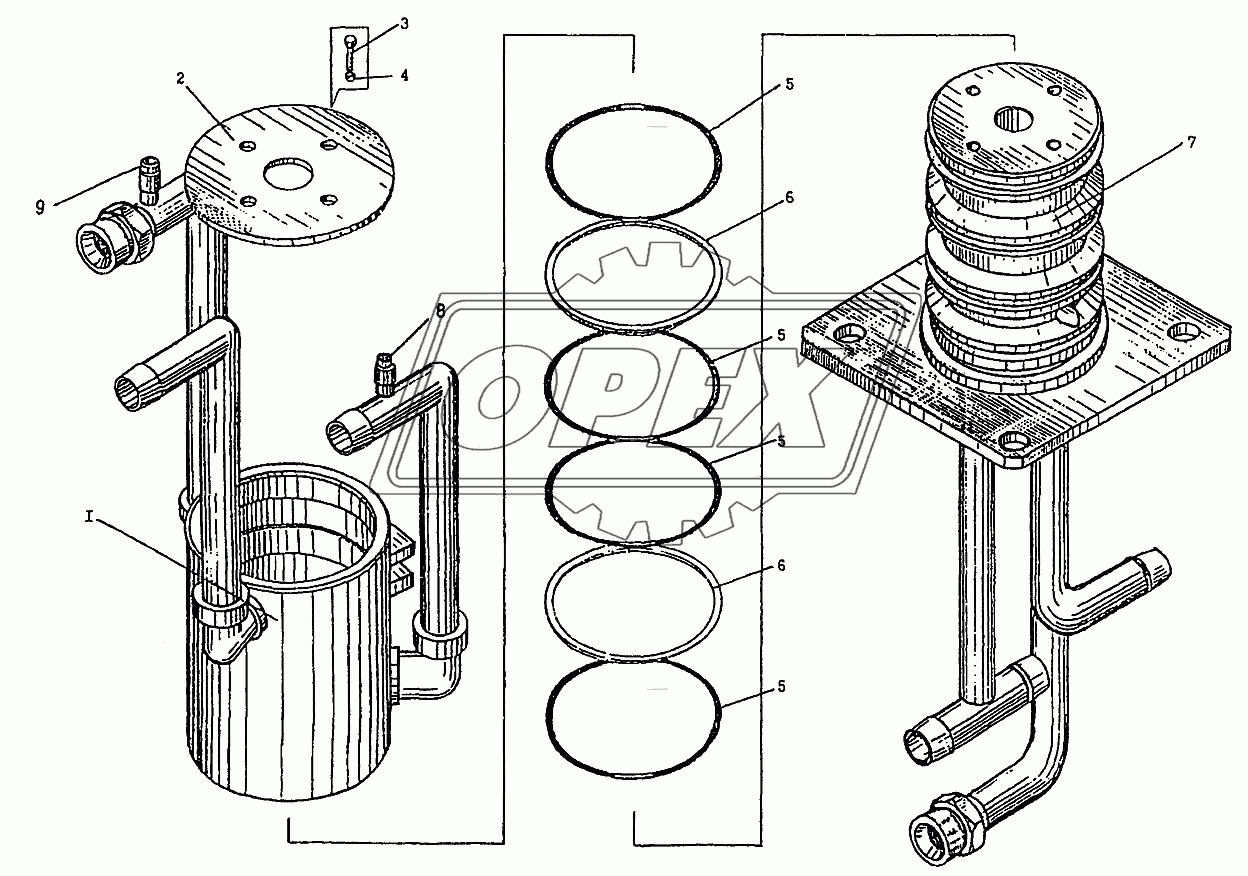 3
4
2
9
5
6
7
8
5
5
I
6
5
OPEX