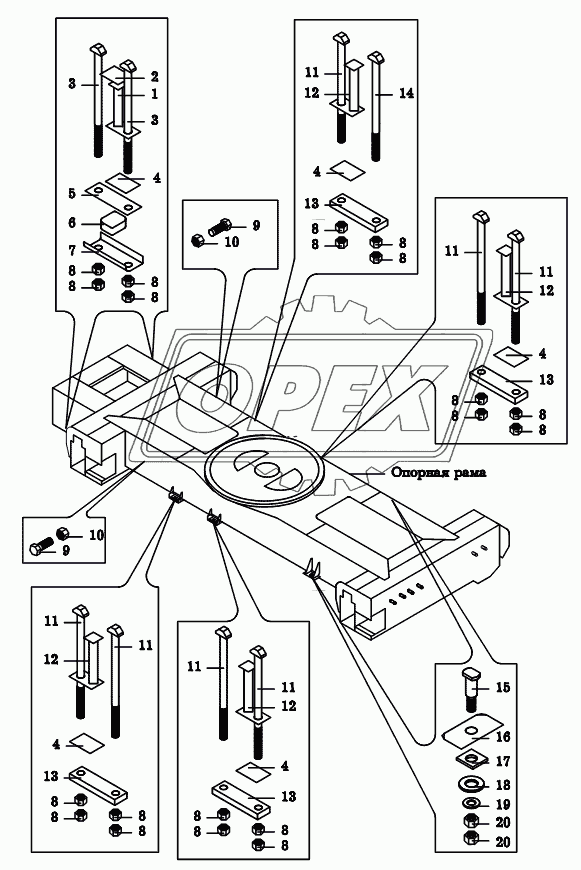 3
2
1
3
4
5
6
7
8
8
8
8

9
10

11
12
14
4
13
8
8
8
8

11
11
12
4
13
8
8
8
8

OPEX

Опорная рама

10
9

11
12
11
4
13
8
8
8
8

11
11
12
4
13
8
8
8
8

15
16
17
18
19
20
20