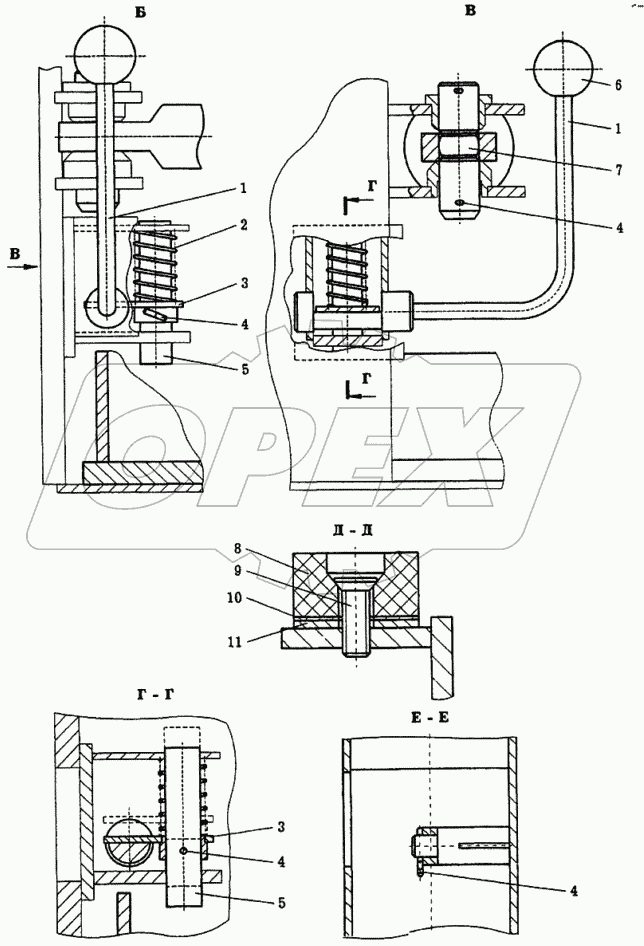 Б

В

1
2
3
4
5

В

6
1
7
4

Г

Г

OPEX

Д - Д

8
9
10
11

Г - Г

3
4
5

Е - Е

4