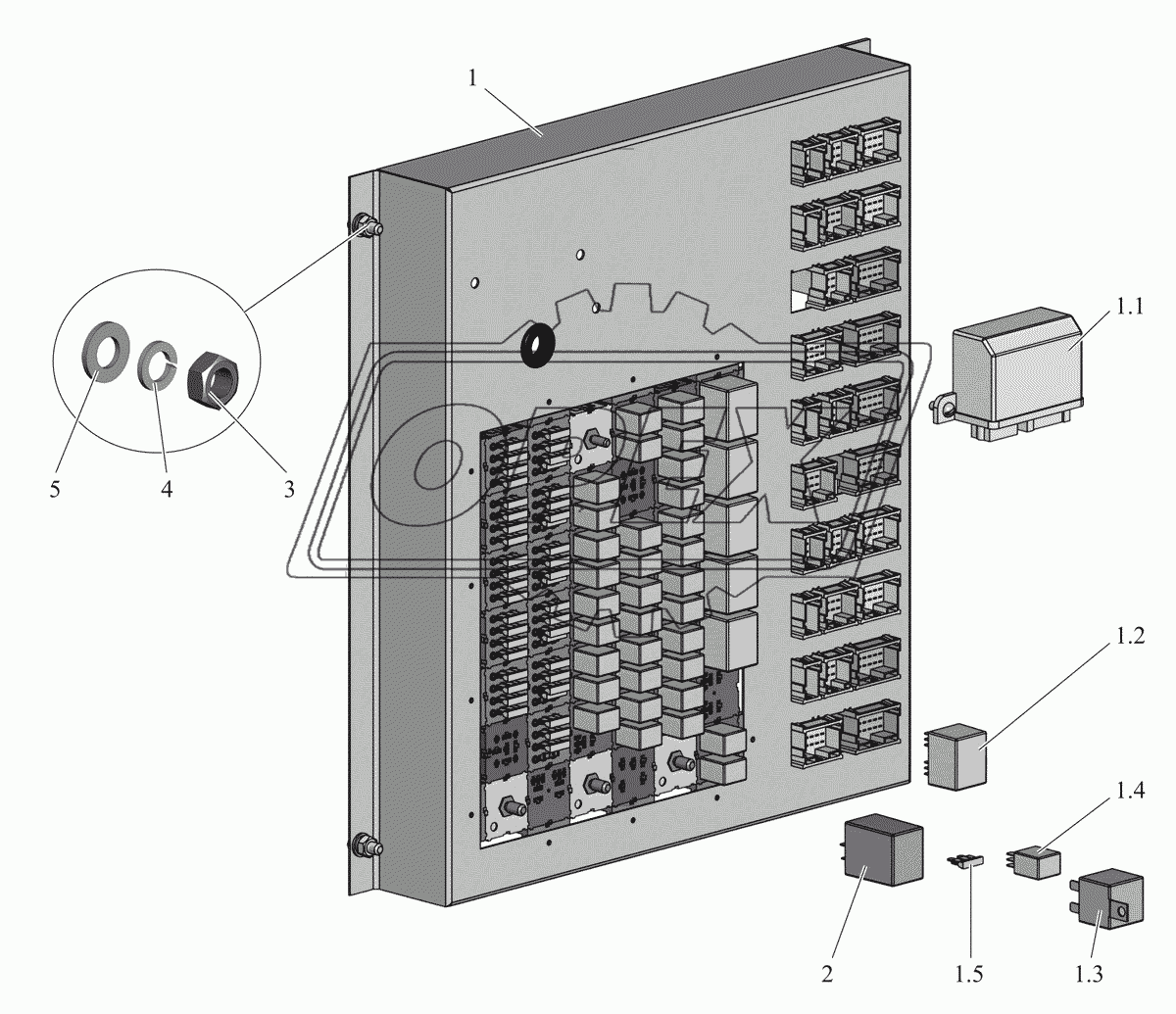 1
1.1
5
4
3
1.2
1.4
2
1.5
1.3