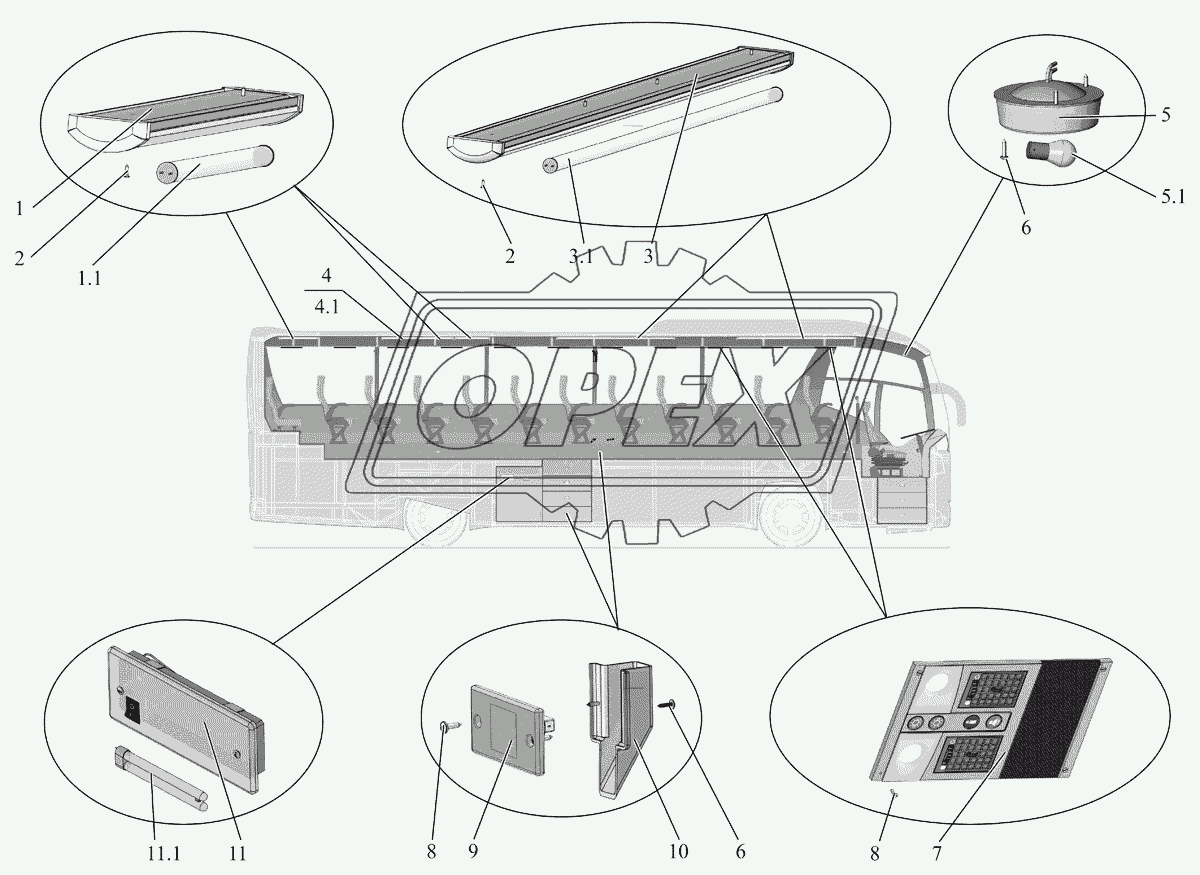 1
2
1.1
2
3.1
3
5
5.1
6
4
4.1
OPEX
11.1
11
8
9
10
6
8
7