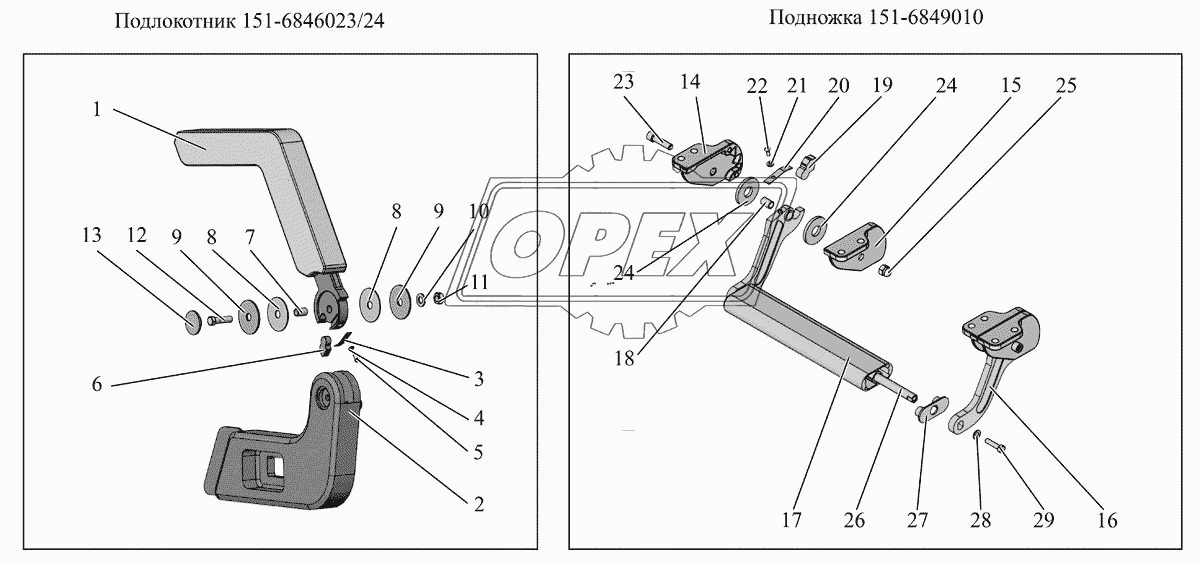 Подлокотник 151-6846023/24

1
13
12
9
8
7
8
9
10
11
6
3
4
5
2

Подножка 151-6849010

23
14
22
21
20
19
24
15
25
24
18
17
26
27
28
29
16

OPEX