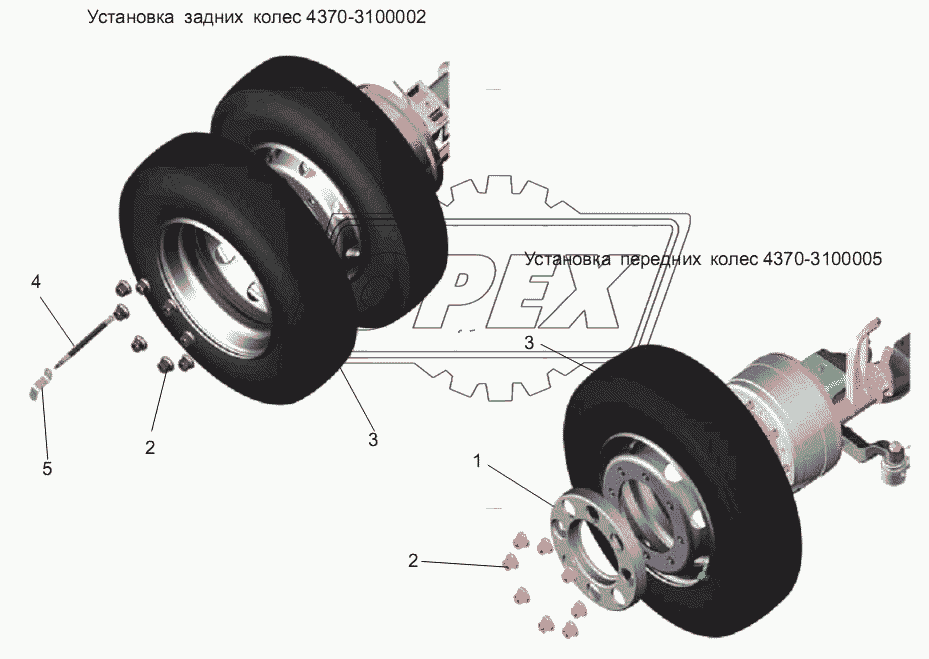 Установка задних колес 4370-3100002

Установка передних колес 4370-3100005

PEX

4

5

2

3

3

1

2