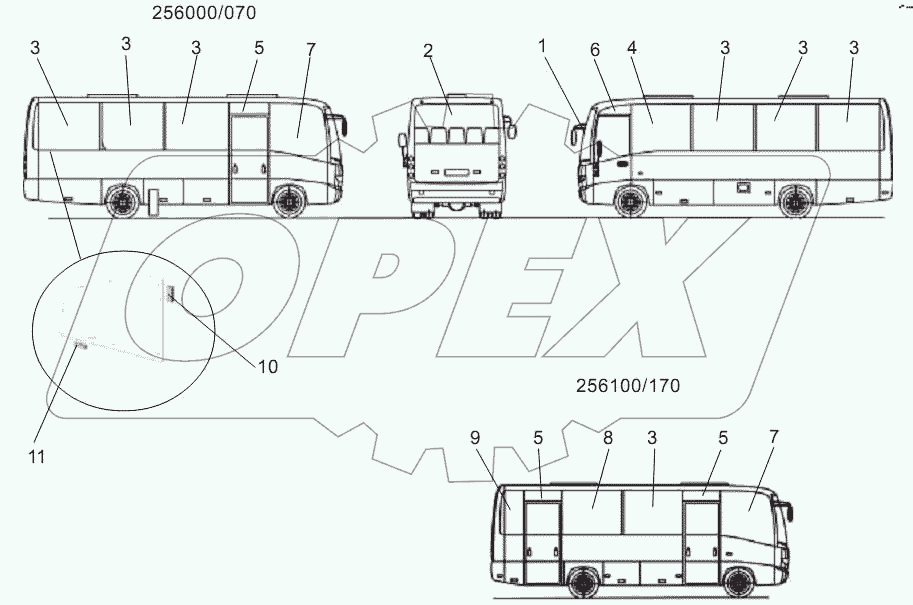 256000/070

3
3
3
5
7
2
1
6
4
3
3
3

OPEX

10
11

256100/170

9
5
8
3
5
7