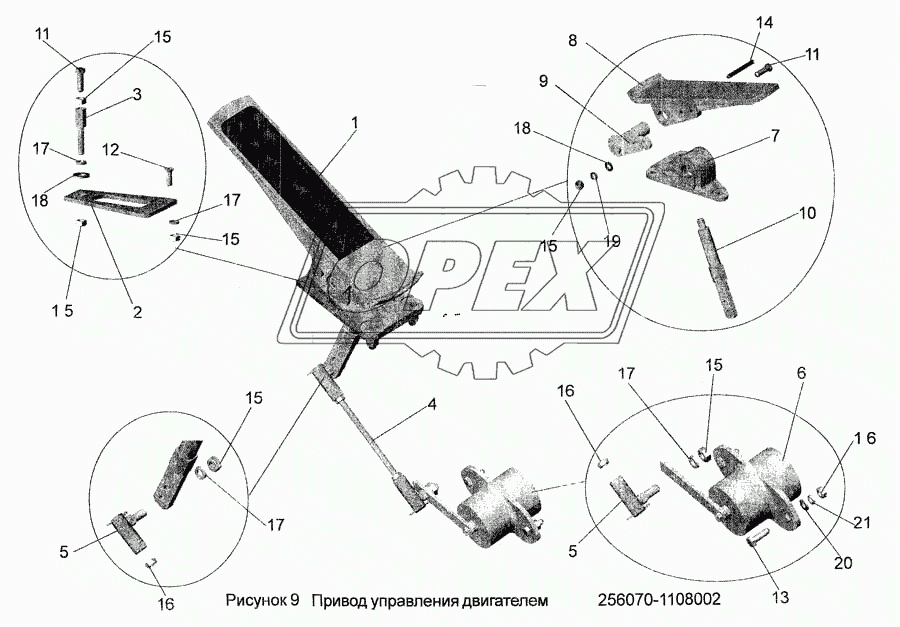 11
15
3
17
12
18
17
15
1 5
2
1
14
8
11
9
18
7
15
19
10
OPEX
4
15
17
5
16
16
17
15
6
1 6
5
21
20
13
Рисунок 9 Привод управления двигателем 256070-1108002