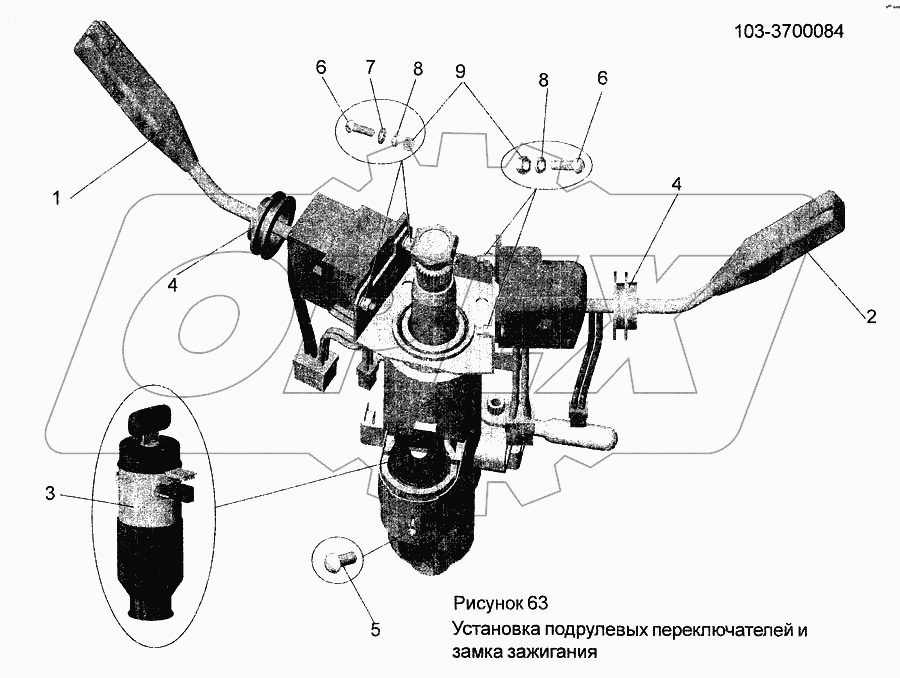 103-3700084

6
7
8
9
8
6
1
4
4
2
3
5

Рисунок 63
Установка подрулевых переключателей и замка зажигания