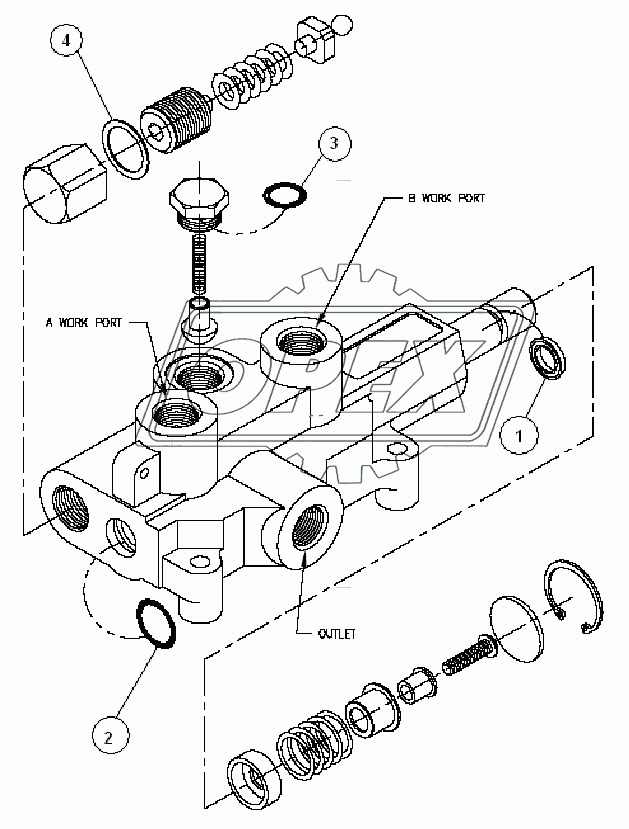 4

3

B WORK PORT

A WORK PORT

OPEX

1

OUTLET

2