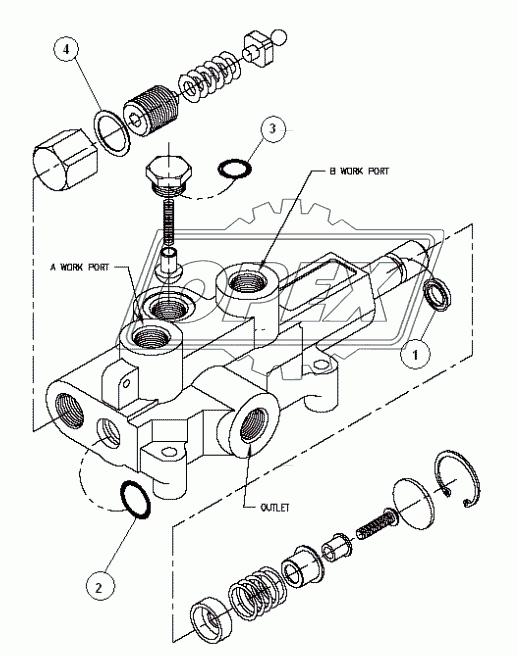 4

3

B WORK PORT

A WORK PORT

OREX

1

OUTLET

2