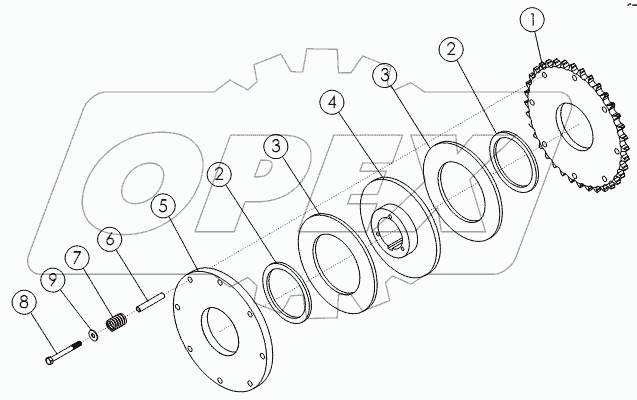 1
2
3
4
3
2
5
6
7
9
8
OPEX