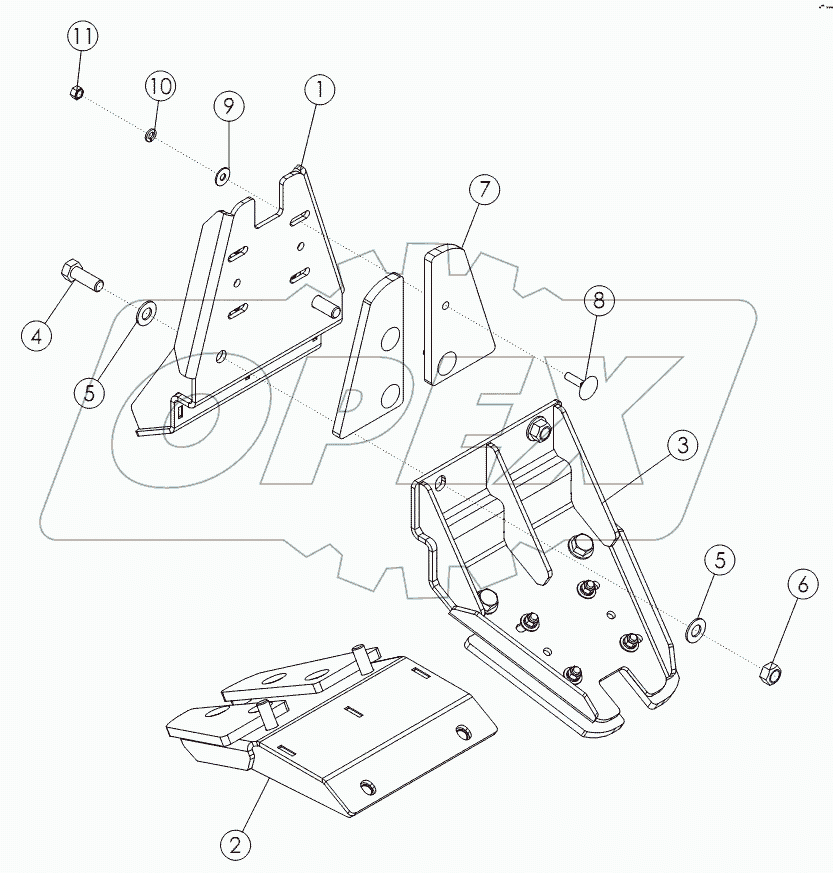 11
10
9
1
7
4
5
8
OPEX
3
5
6
2