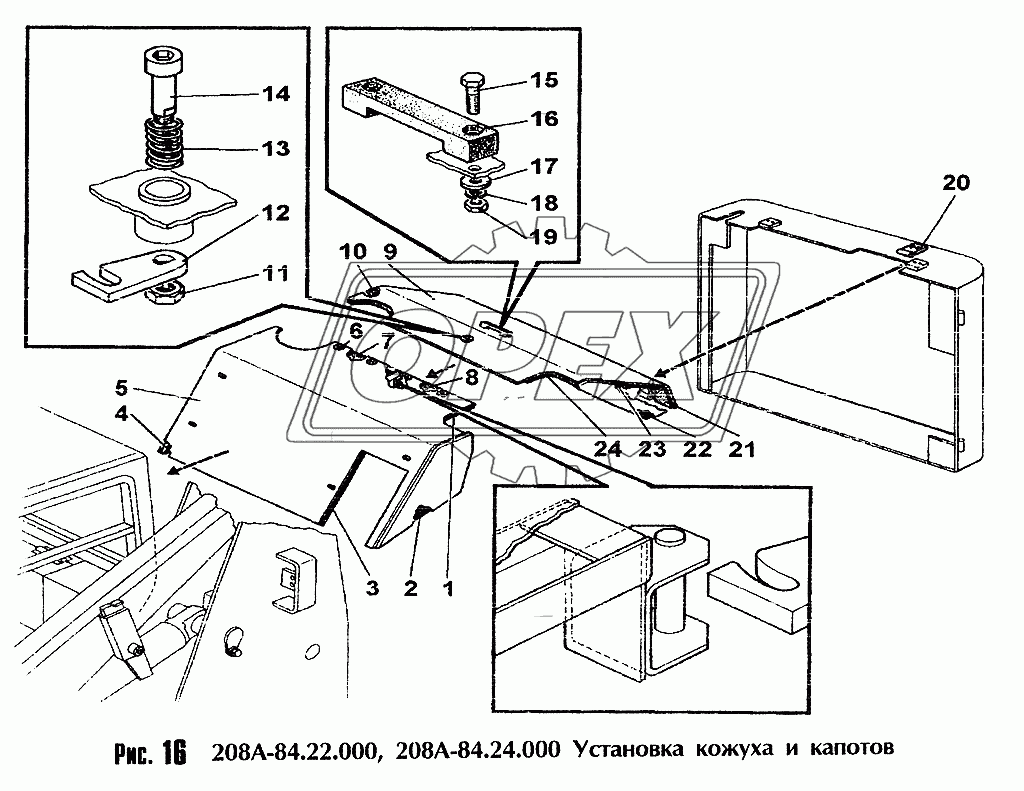 14
13
12
11
15
16
17
18
19
20
10
9
6
7
8
5
4
24
23
22
21
3
2
1
OPEX

Рис. 16 208А-84.22.000, 208А-84.24.000 Установка кожуха и капотов