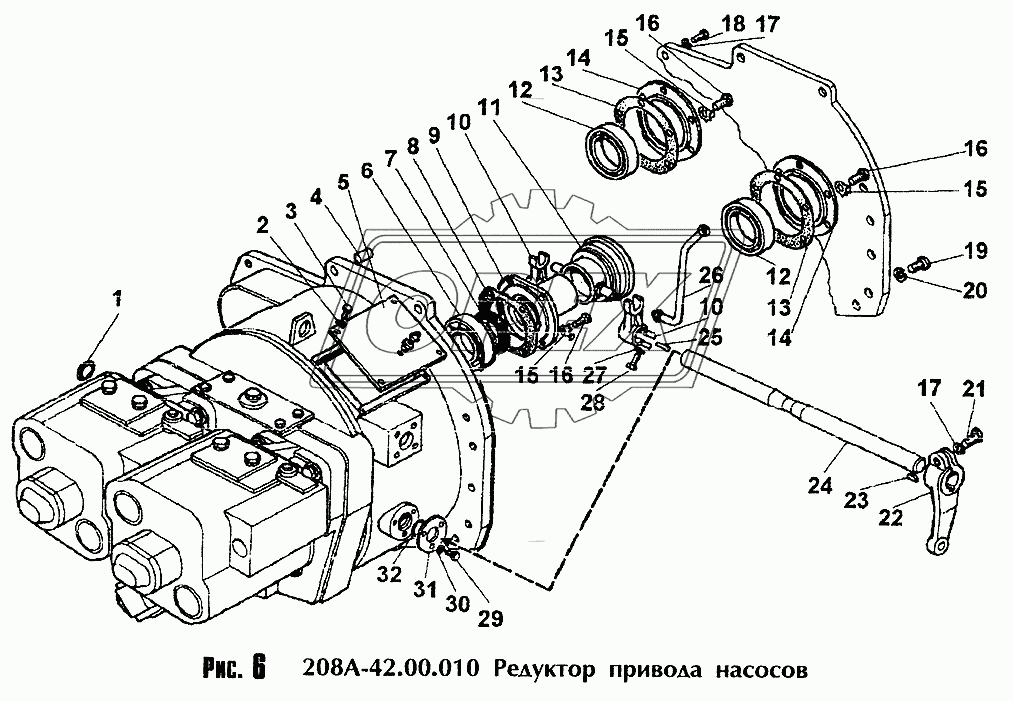 16 18 17
15
14
13
12
11
10
9
8
7
6
5
4
3
2
1
16
15
12
13
14
19
20
26
10
25
15 16 27
28
17 21
24
23
22
32
31
30
29

Рис. 6 208А-42.00.010 Редуктор привода насосов