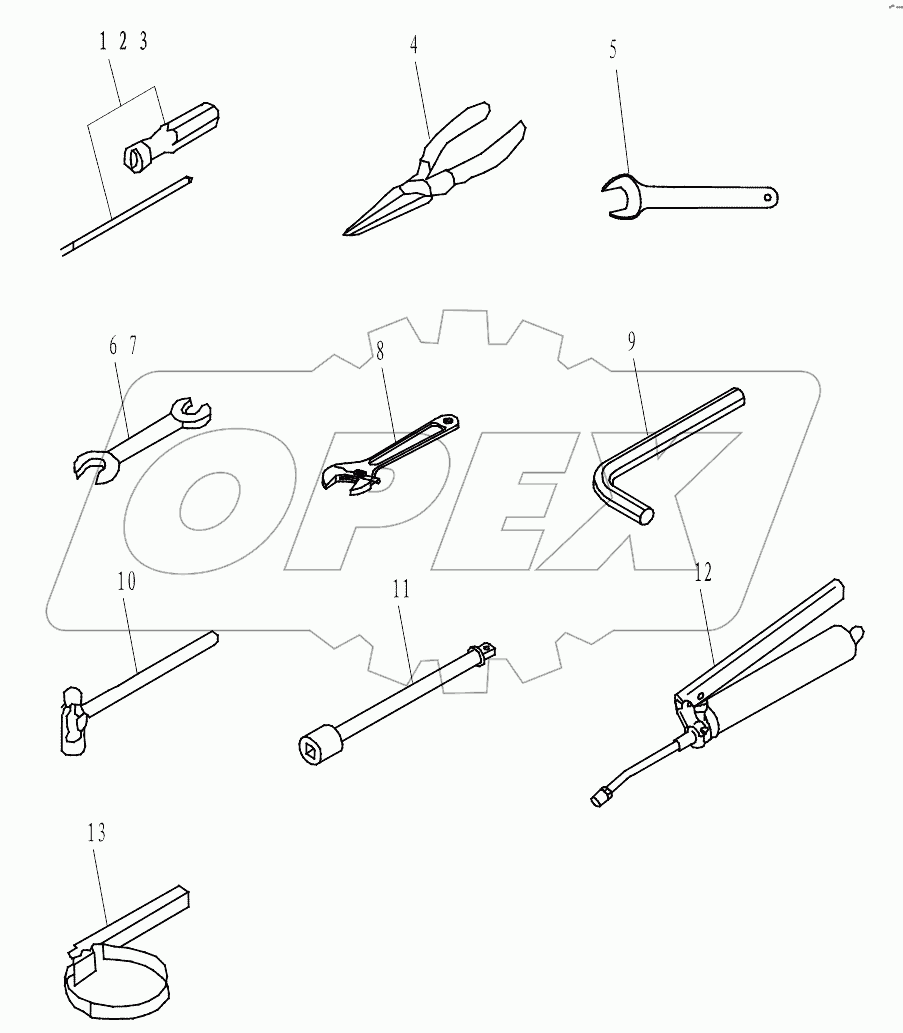 1 2 3
4
5
6 7
8
9
OPEX
10
11
12
13