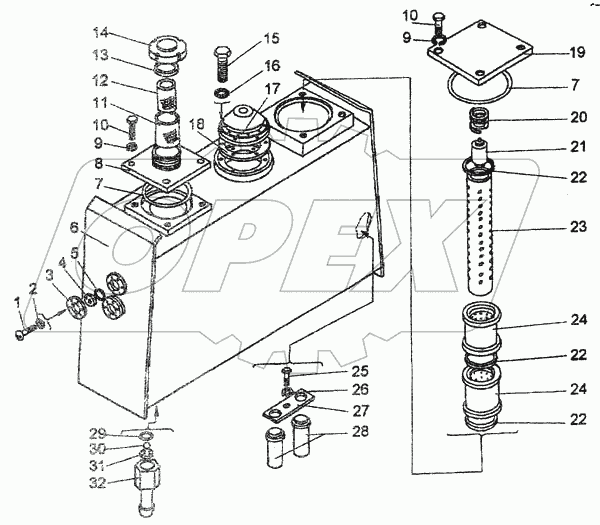 14
13
12
11
10
9
8
7
6
5
4
3
2
1
15
16
17
18
10
9
19
7
20
21
22
23
24
22
24
22
25
26
27
28
29
30
31
32
OPEX