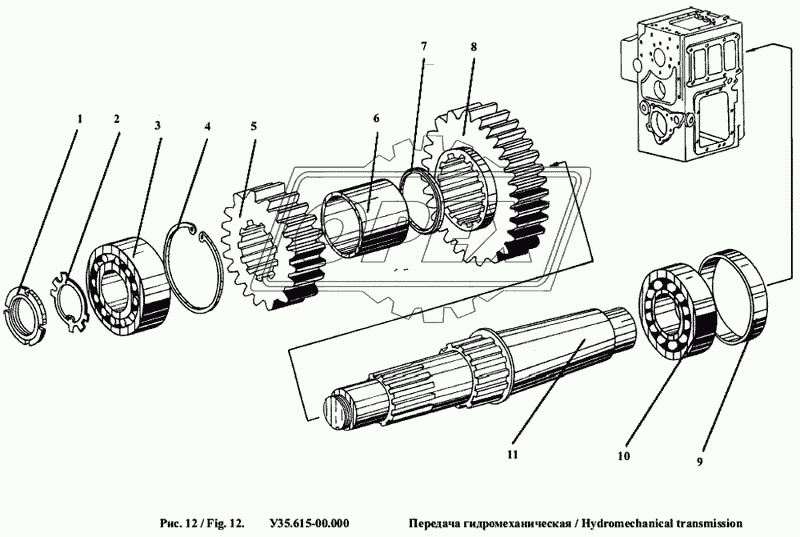 1 2 3 4 5 6 7 8

11 10 9

Рис. 12 / Fig. 12. У35.615-00.000 Передача гидромеханическая / Hydromechanical transmission