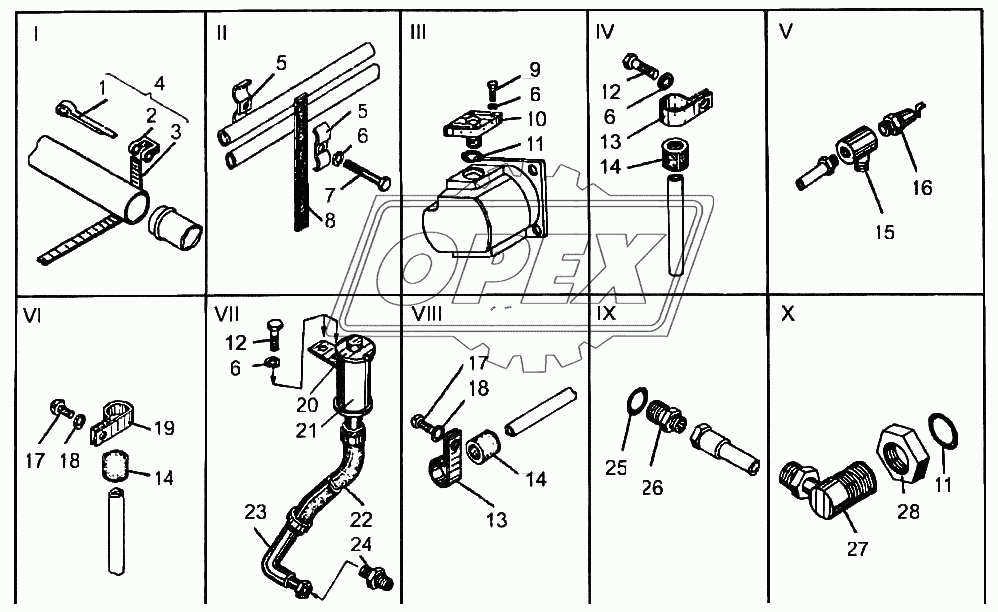 I
4
1
2
3

II
5
5
6
7
8

III
9
6
10
11

IV
12
6
13
14

V
16
15

OPEX

VI
17
18
19
14

VII
12
6
20
21
22
23
24

VIII
17
18
14
13

IX
25
26

X
11
28
27