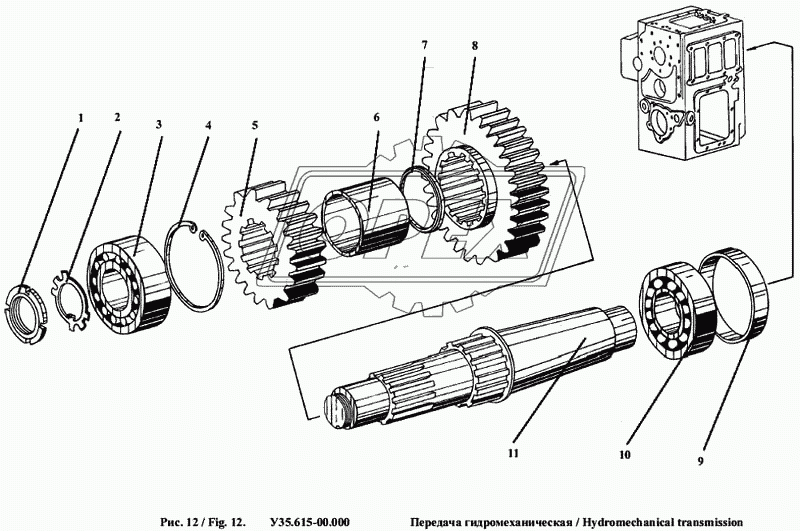 1
2
3
4
5
6
7
8
11
10
9

Рис. 12 / Fig. 12. У35.615-00.000 Передача гидромеханическая / Hydromechanical transmission