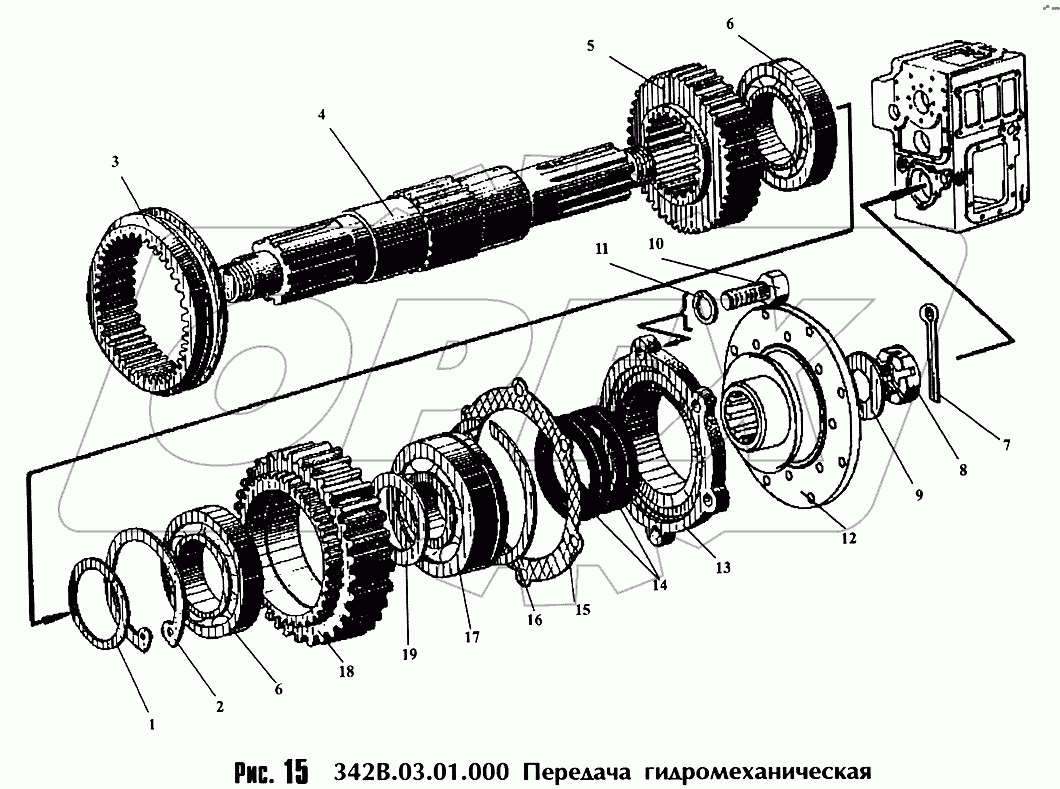 5
6
4
3
11
10
7
8
9
12
13
14
15
16
17
19
18
6
2
1

Рис. 15 342В.03.01.000 Передача гидромеханическая