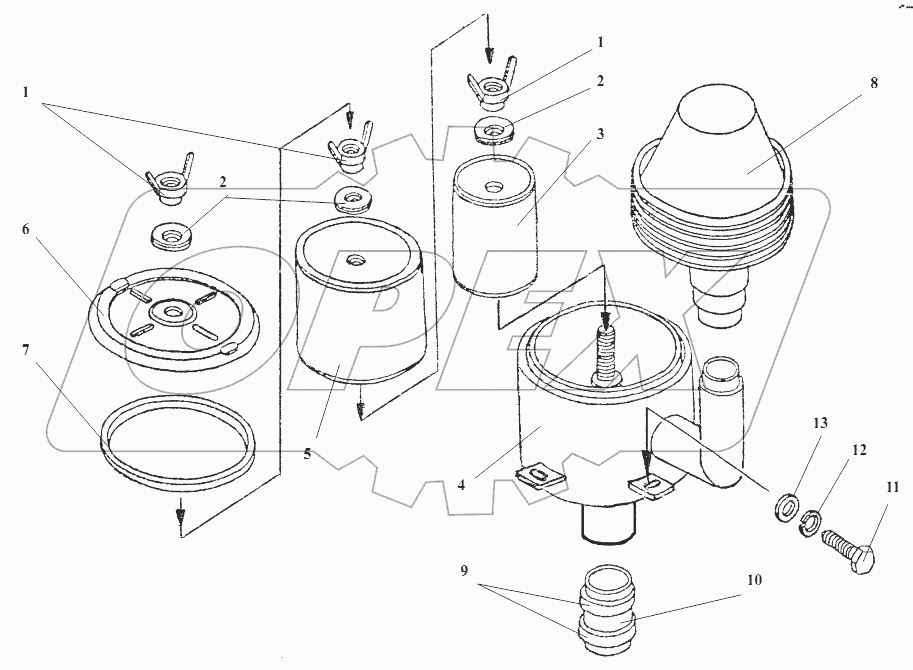 1
2
3
8
1
2
6
7
5
4
13
12
11
9
10
OPEX