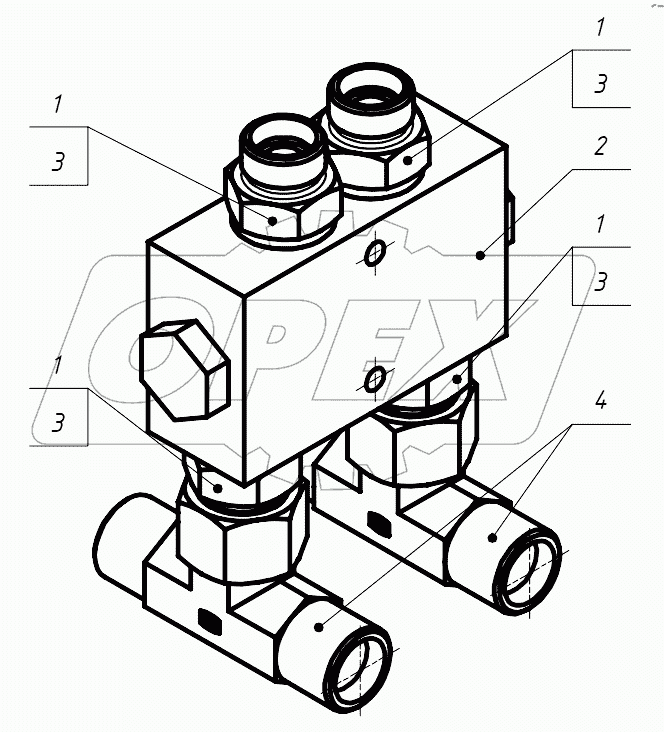 1
3
1
3
2
1
3
1
3
4
OPEX