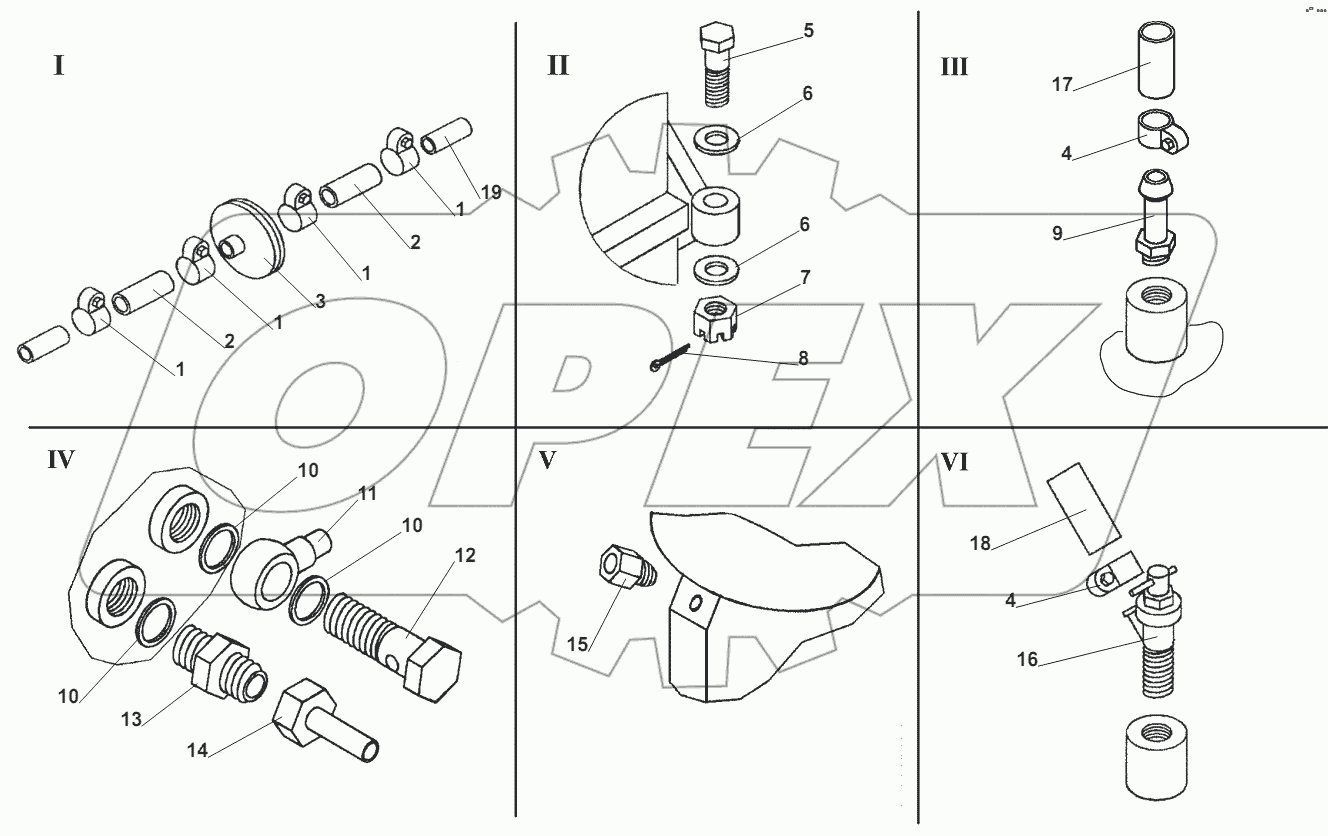 I

19
1
2
1
3
1
2
1

II

5
6
6
7
8

III

17
4
9

IV

10
11
10
12
10
13
14

V

15

VI

18
4
16

OPEX