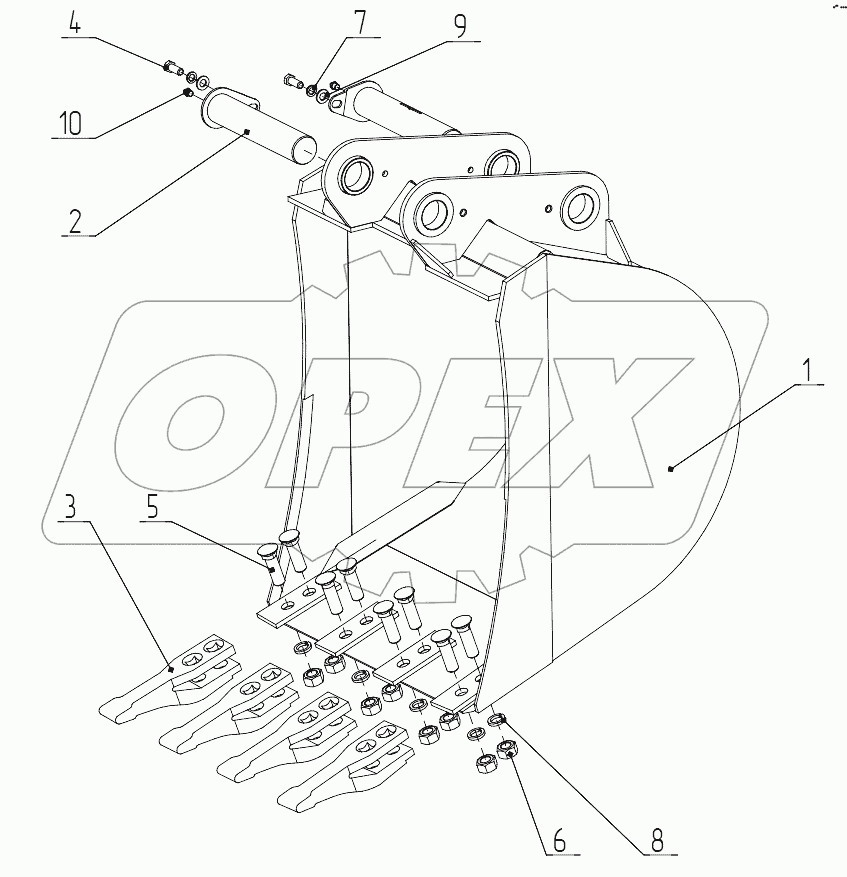 4
7
9
10
2
OPEX
1
3
5
6
8