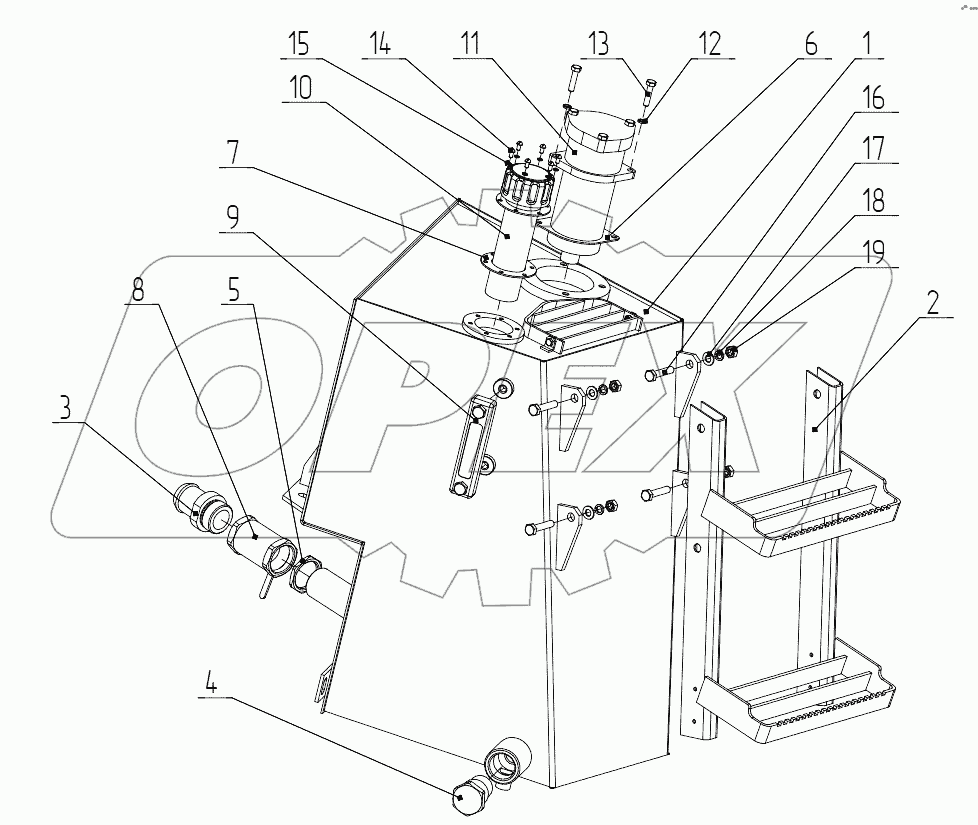 15
14
11
13
12
6
1
10
16
7
17
9
18
19
8
5
2
3
4
OPEX