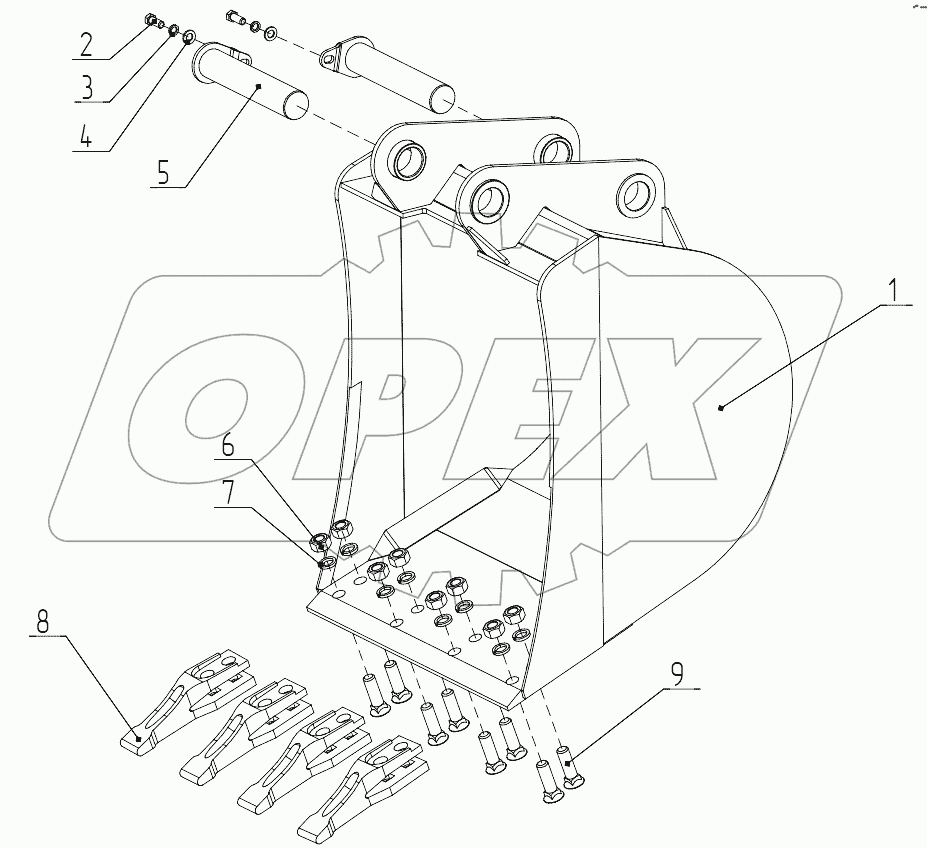 2
3
4
5
1
OPEX
6
7
8
9