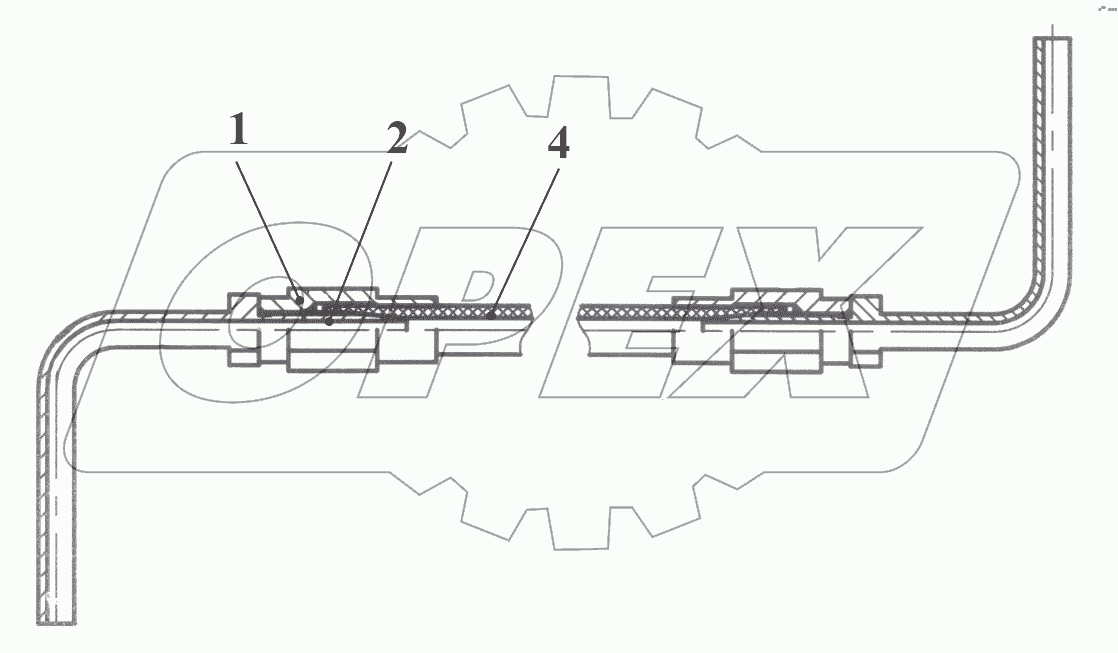 1
2
4
OPEX