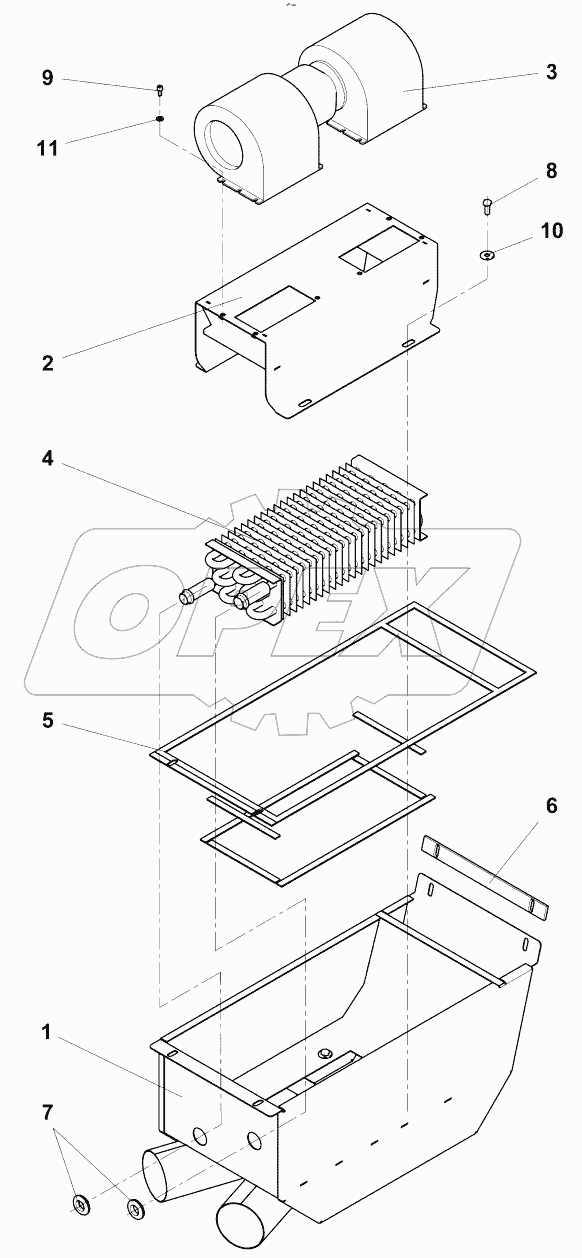 9
3
11
8
10
2
4
OPEX
5
6
1
7