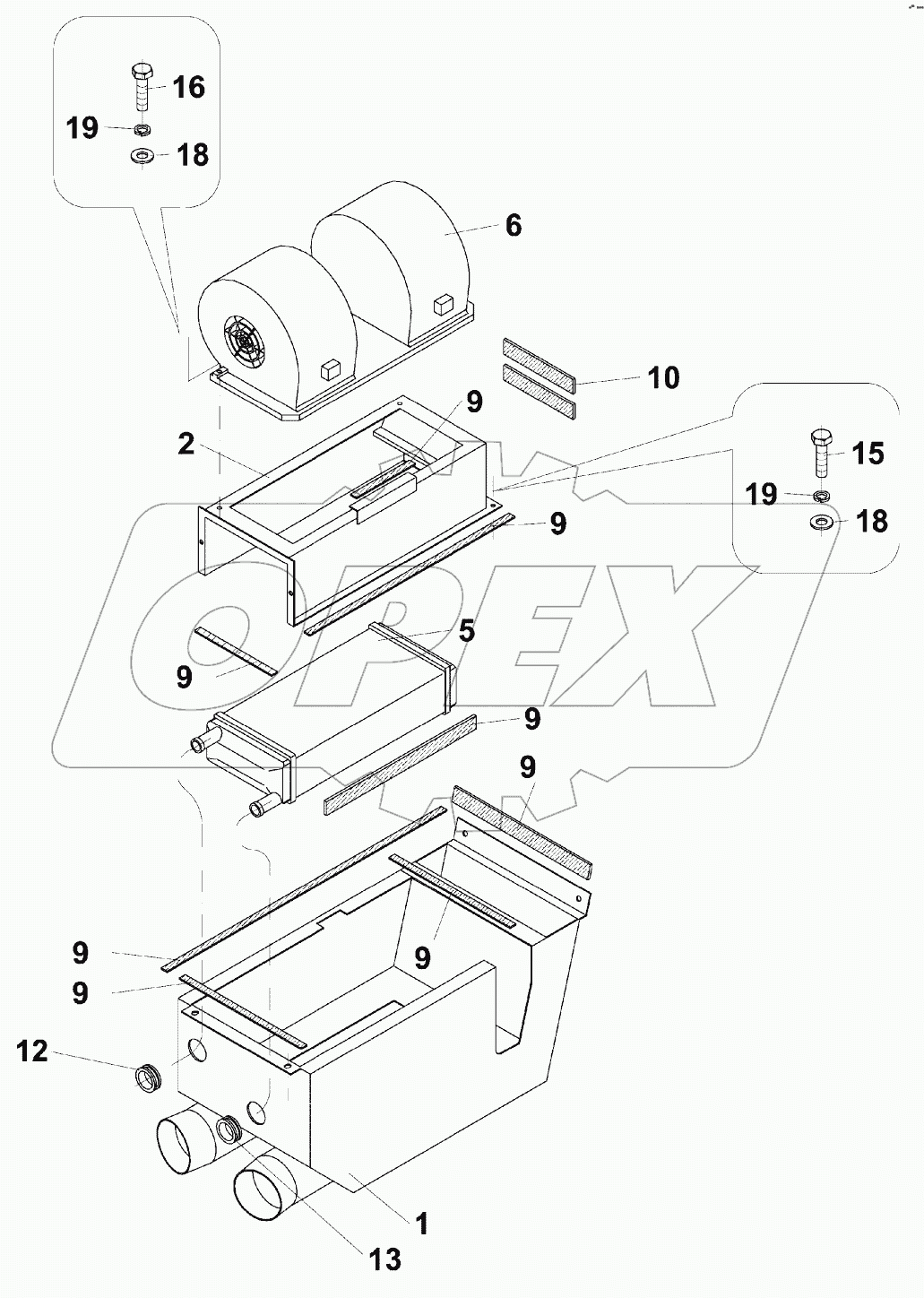 16
19
18
6
10
9
2
15
19
18
9
OPEX
5
9
9
9
9
9
9
12
1
13