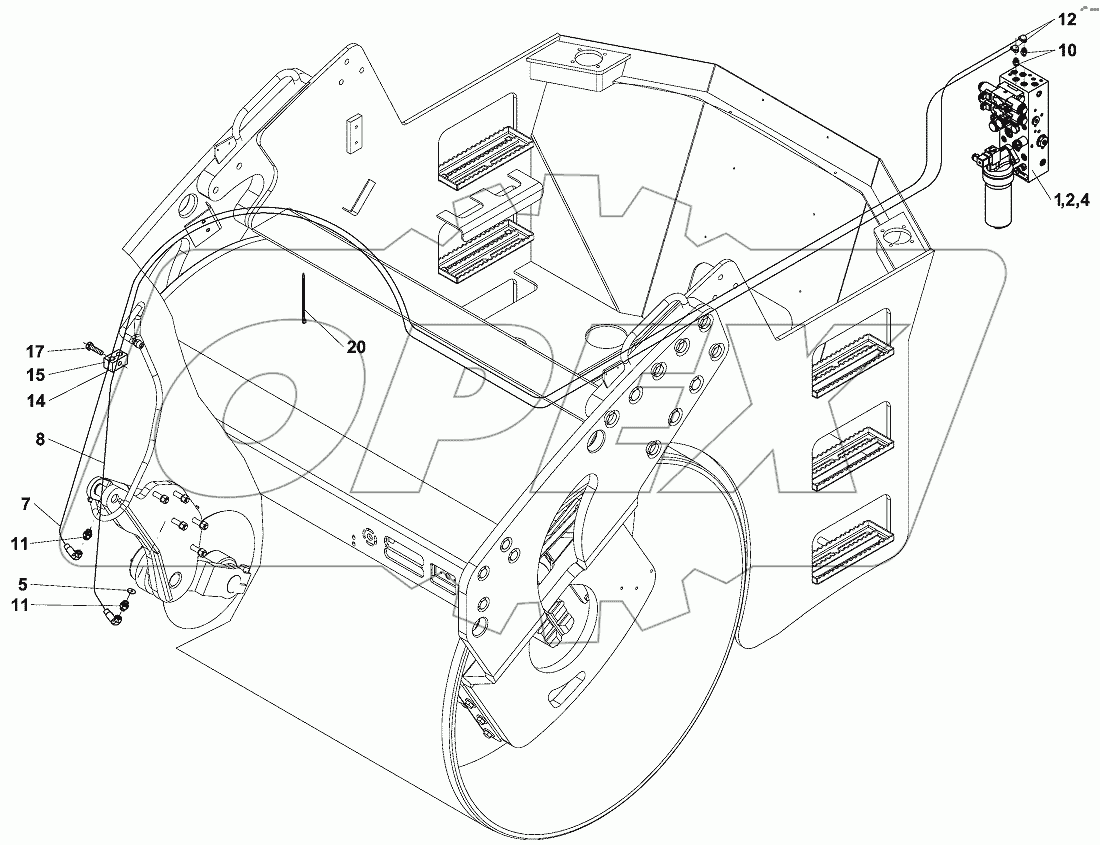 12
10
1,2,4
20
17
15
14
8
7
11
5
11
OPEX