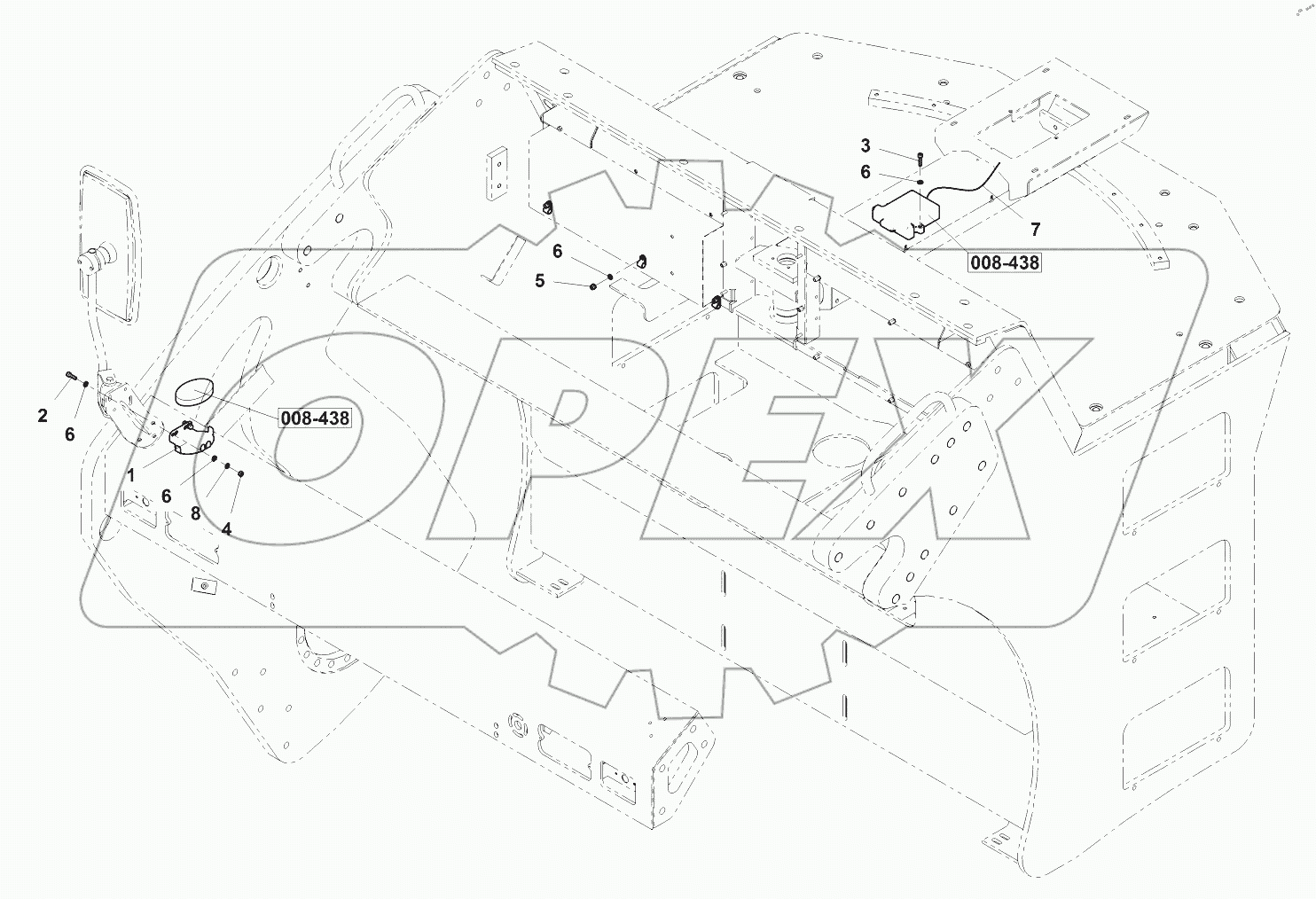 3
6
7
008-438
6
5
2
6
008-438
1
6
8
4
OPEX