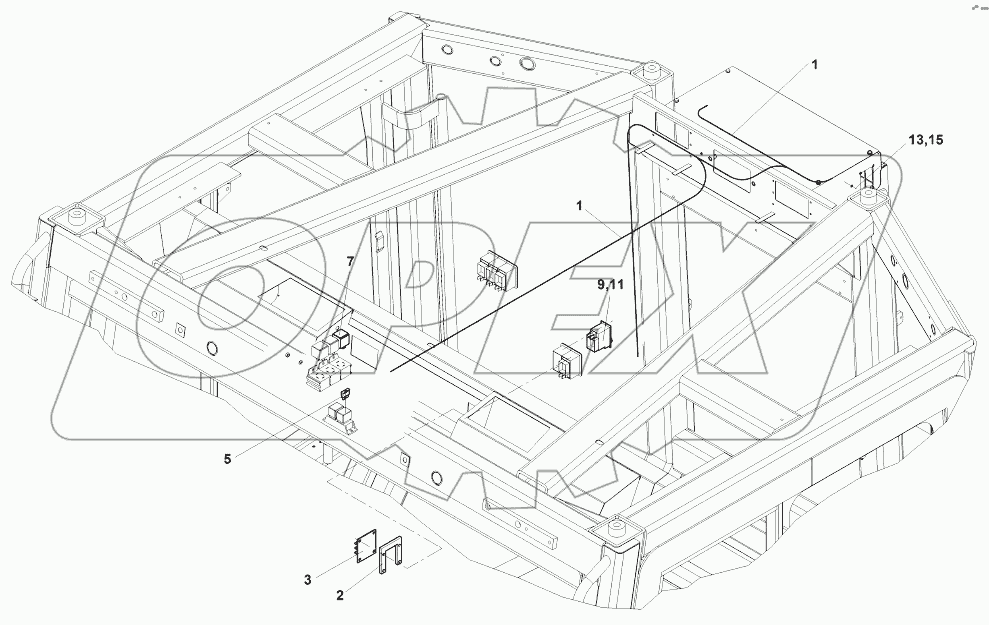 1
13,15
1
7
9,11
5
3
2
OPEX