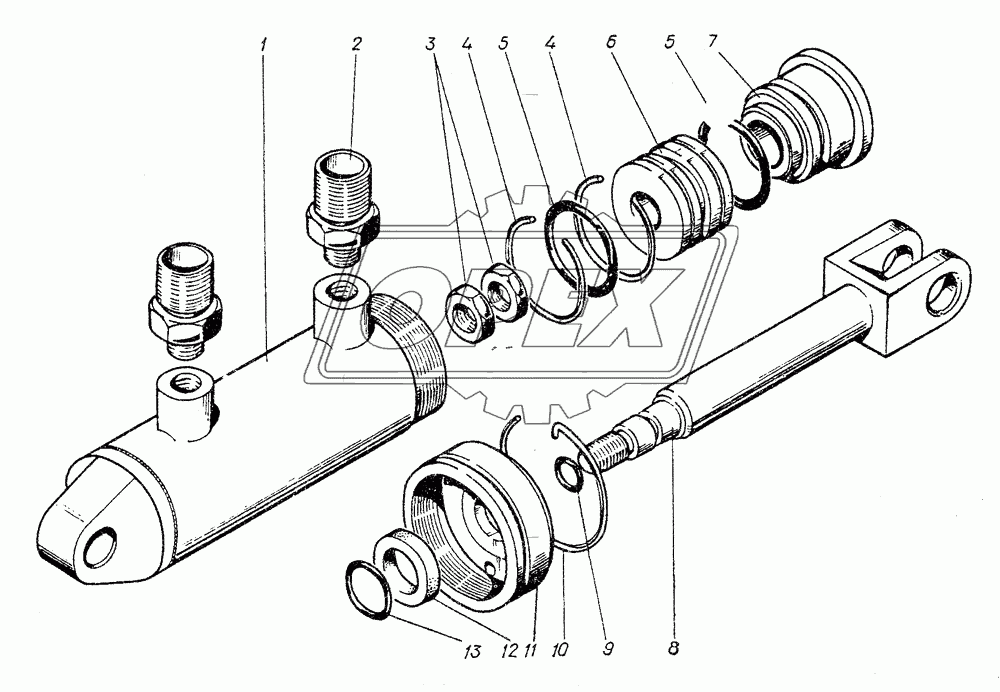 1 2 3 4 5 4 6 5 7

OPEX

13 12 11 10 9 8