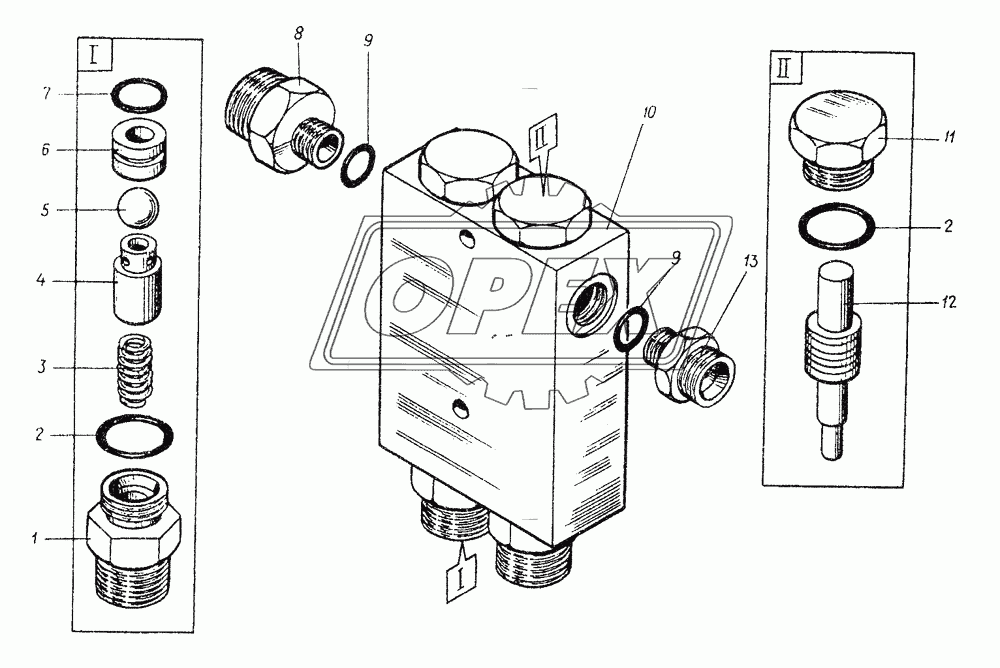 I
7
6
5
4
3
2
1
8
9
II
10
9
13
I
II
11
2
12
OPEX