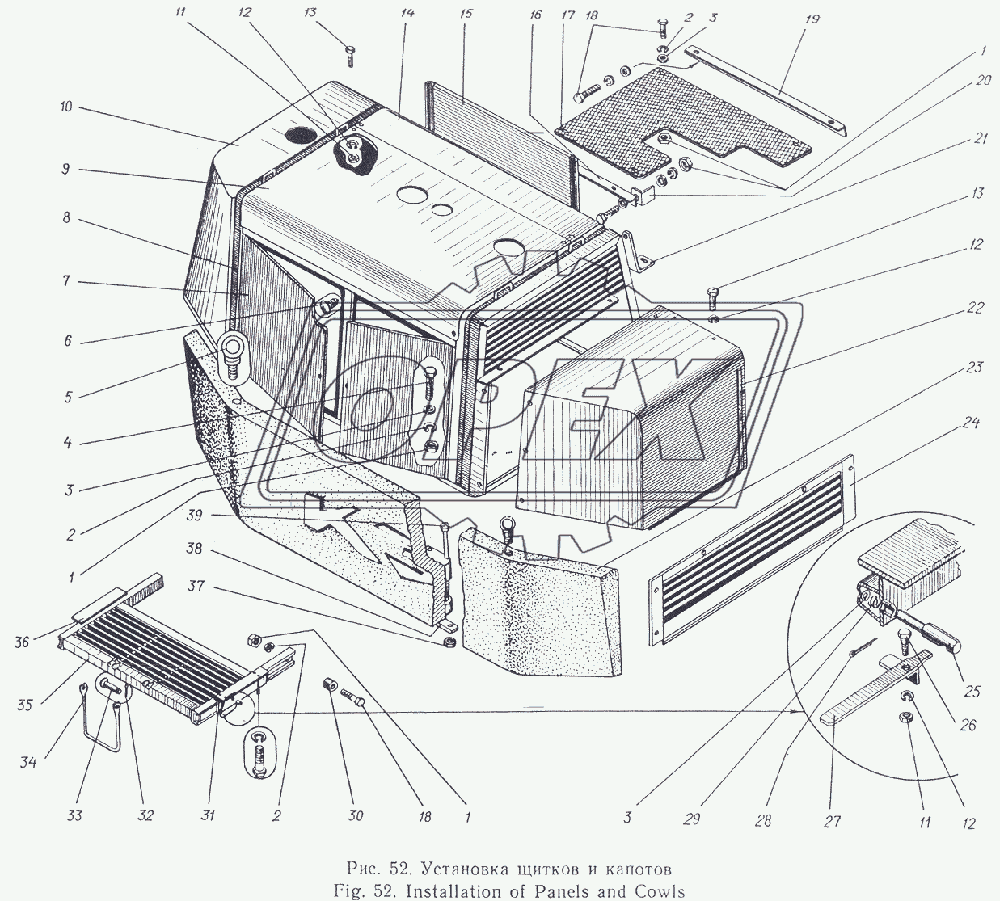 11 12 13 14 15 16 17 18 2 3 19 1 20 21 13 12 22 23 24 10 9 8 7 6 5 4 3 2 1 39 38 37 36 35 34 33 32 31 2 30 18 1 3 29 28 27 11 12 26 25

OPEX

Рис. 52. Установка щитков и капотов
Fig. 52. Installation of Panels and Cowls