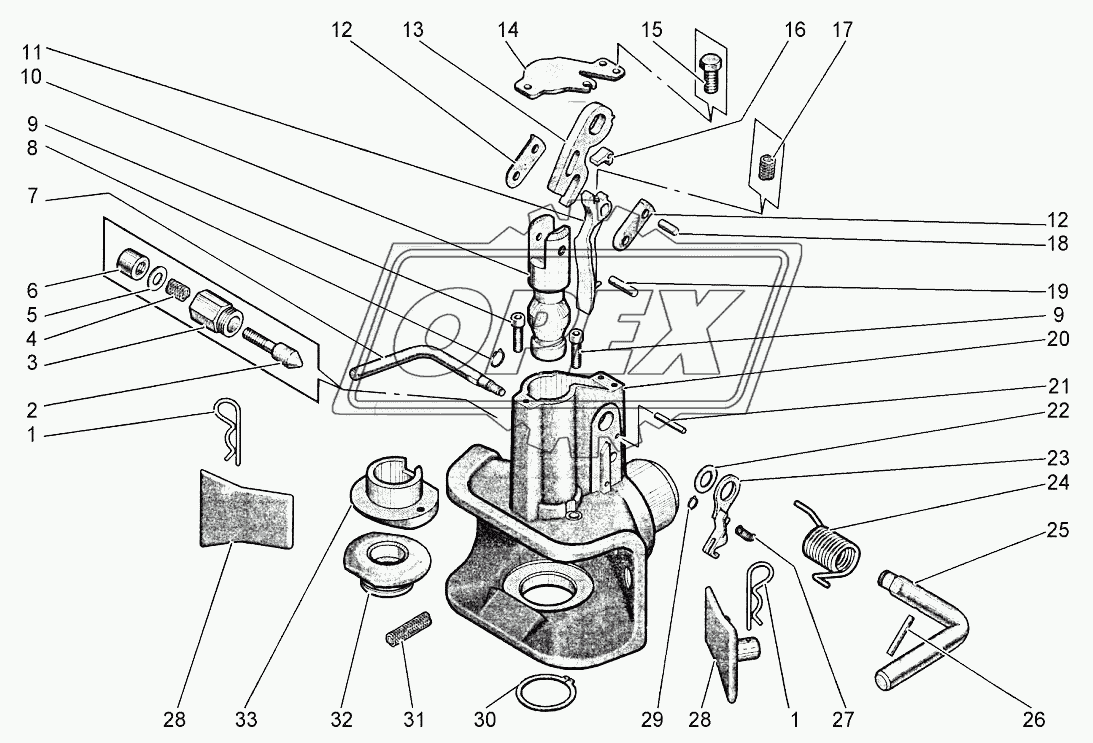 12 13 14 15 16 17
11
10
9
8
7
6
5
4
3
2
1
12
18
19
9
20
21
22
23
24
25
OPEX
28 33 32 31 30 29 28 1 27 26