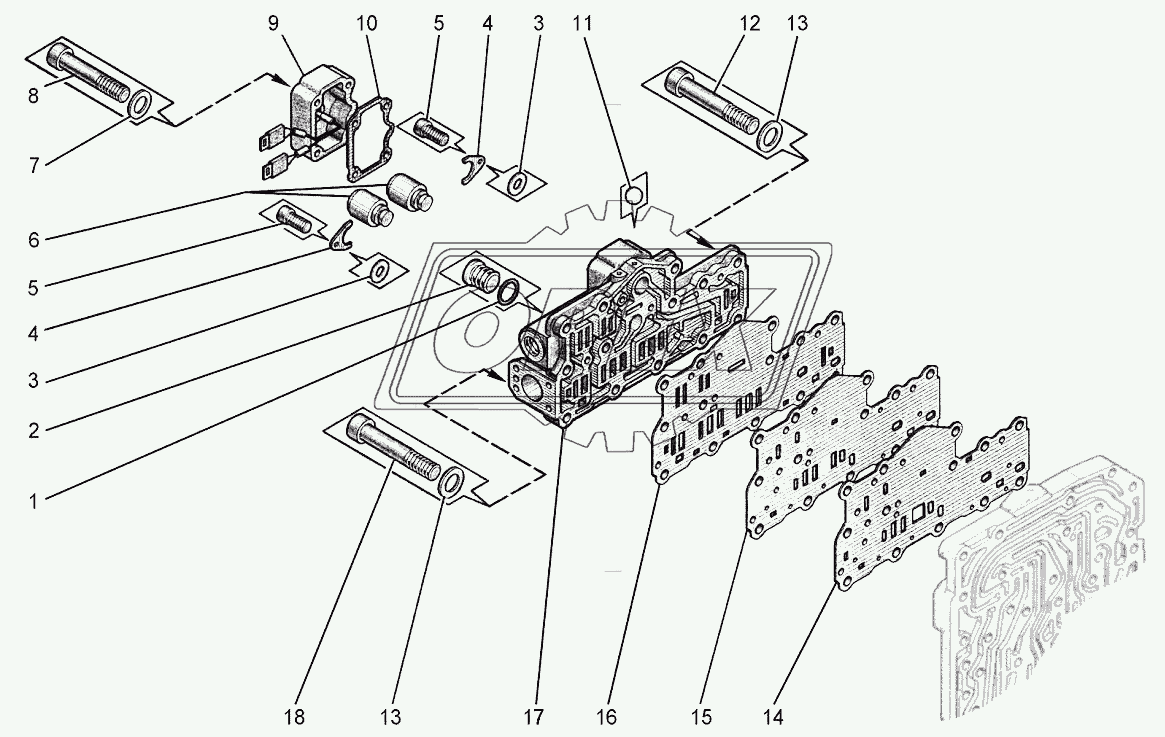 9
10
5
4
3
11
12
13
8
7
6
5
4
3
2
1
18
13
17
16
15
14