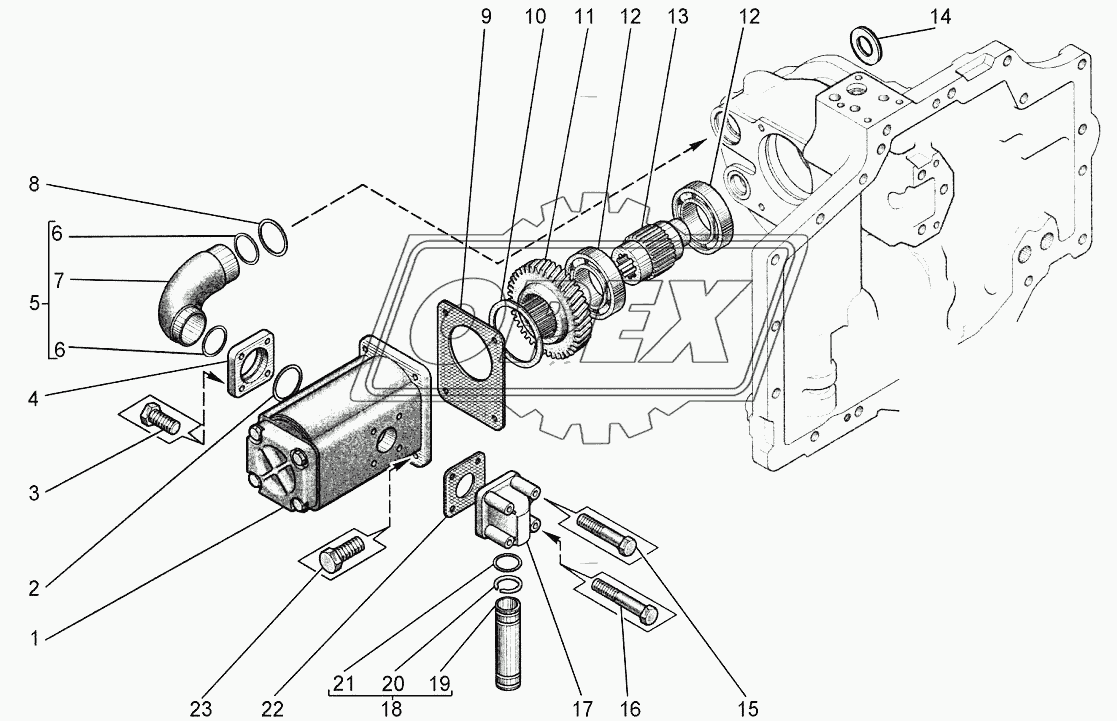 9 10 11 12 13 12 14

8

6

7

5

6

4

3

2

1

23 22 21 20 19 18 17 16 15

OPEX