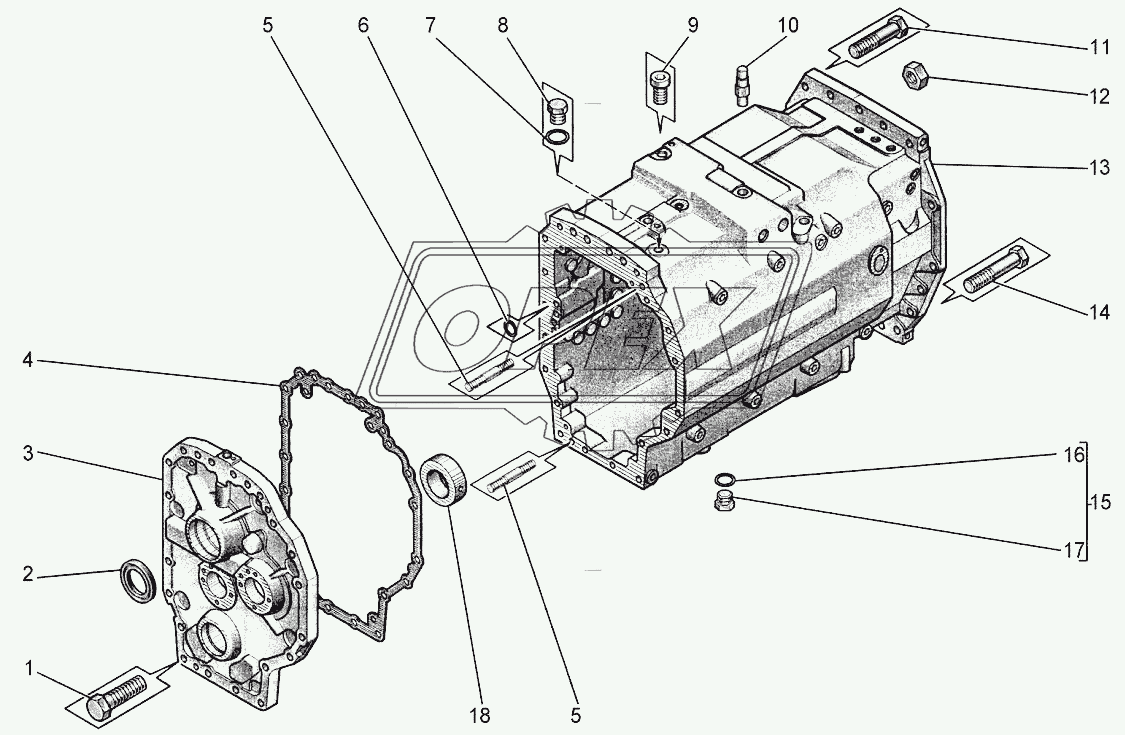 5
6
7
8
9
10
11
12
13
14
4
3
2
1
18
5
16
15
17