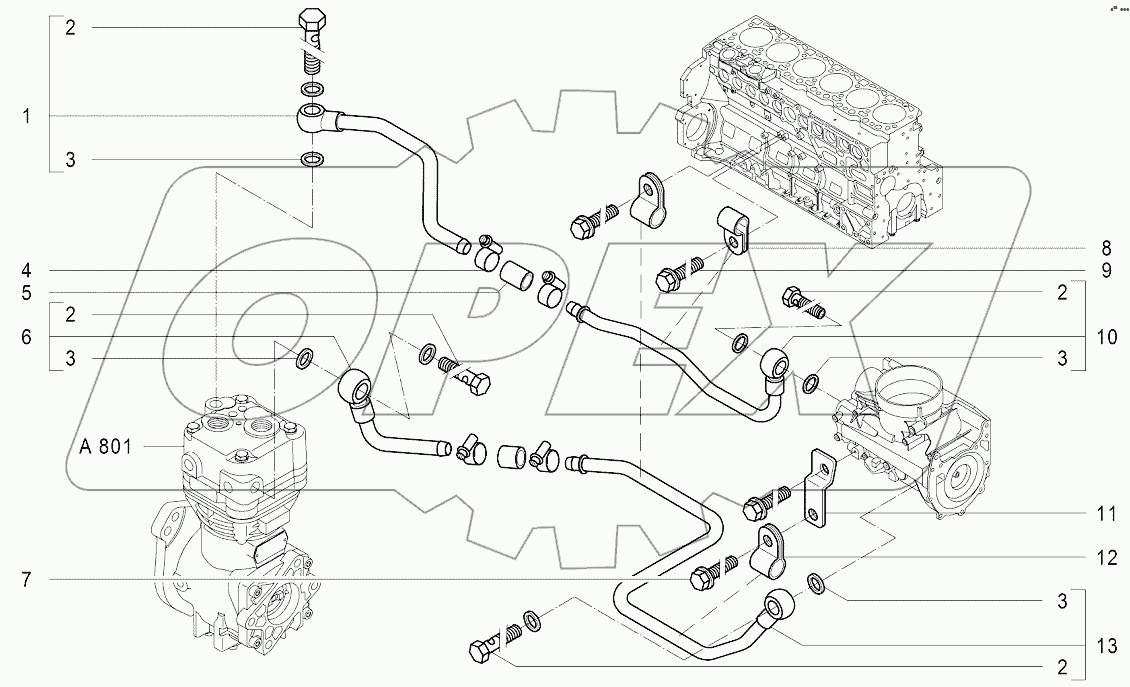 2
1
3
4
5
2
6
3
A 801
7
8
9
2
10
3
11
12
3
13
2
OPEX