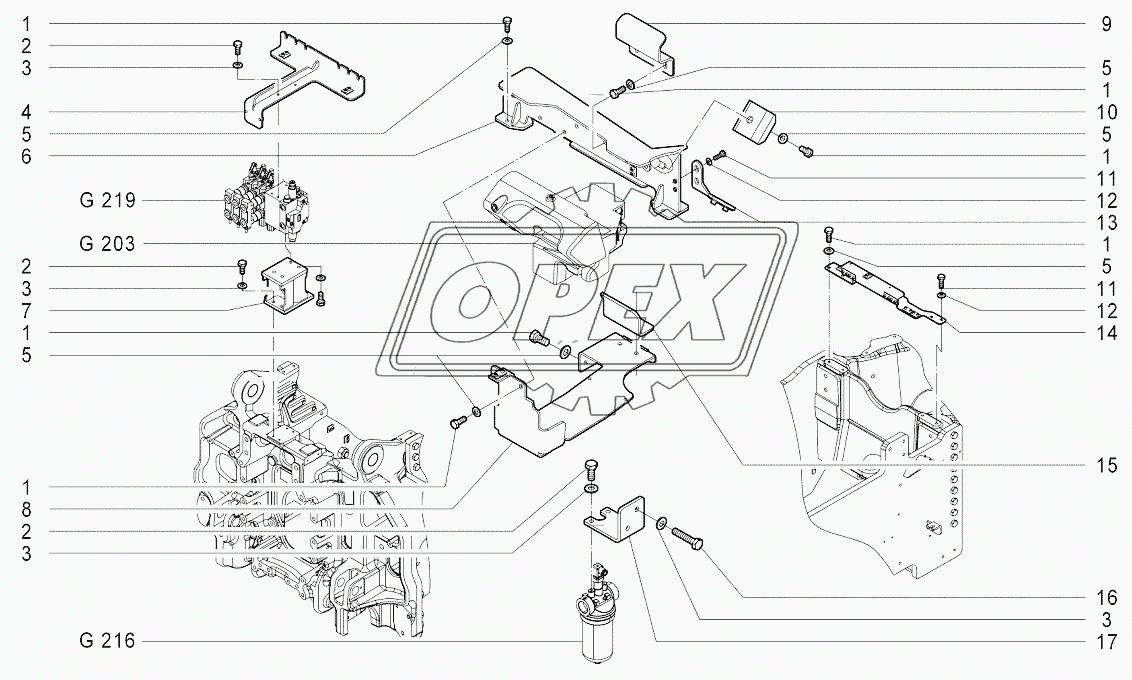 1
2
3
4
5
6
G 219
G 203
2
3
7
1
5
1
8
2
3
G 216
9
5
1
10
5
1
11
12
13
1
5
11
12
14
15
16
3
17
OPEX