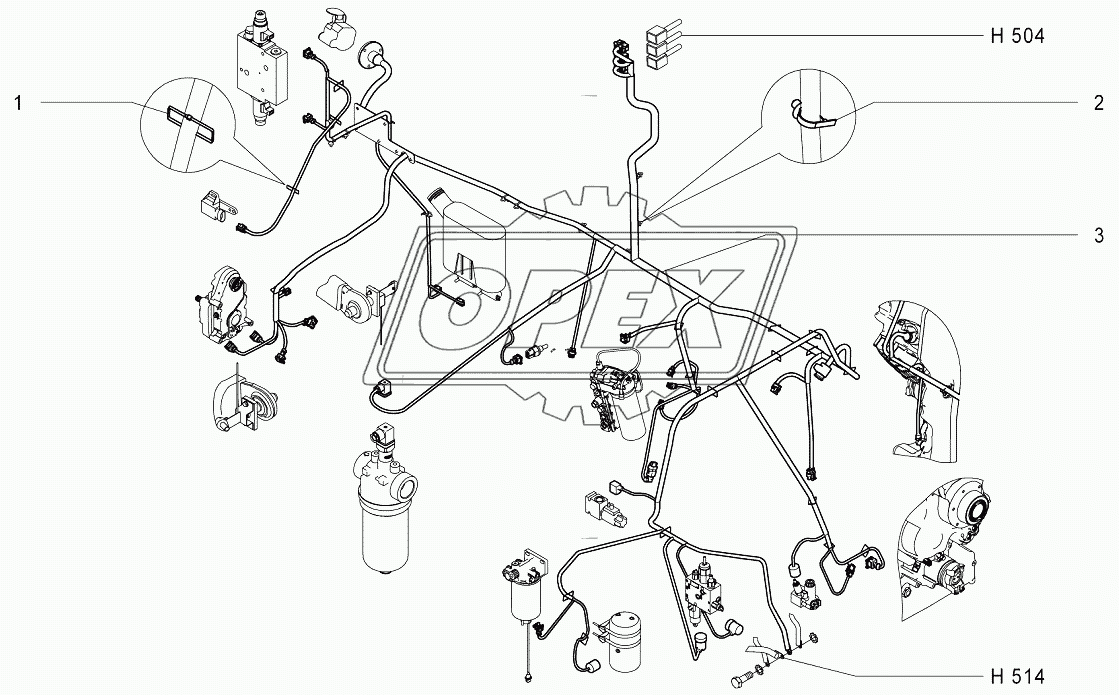 H 504
1
2
3
OPEX
H 514