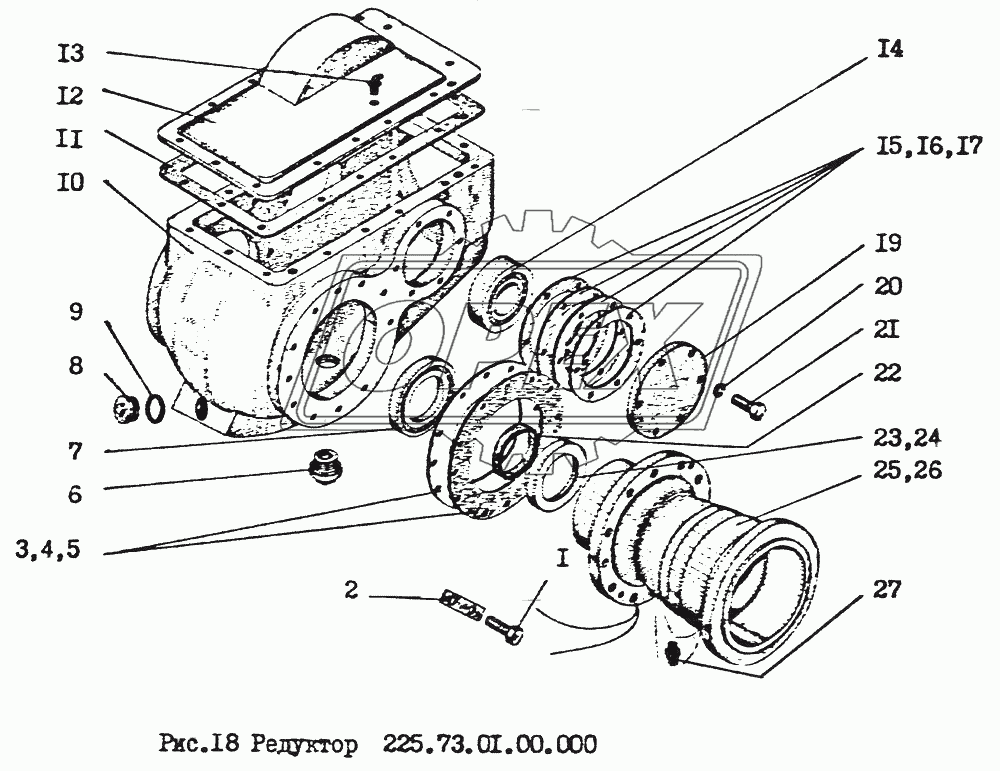 I3
I2
II
I0
9
8
7
6
3,4,5
2
I
I4
I5,I6,I7
I9
20
2I
22
23,24
25,26
27

Рис.I8 Редуктор 225.73.0I.00.000