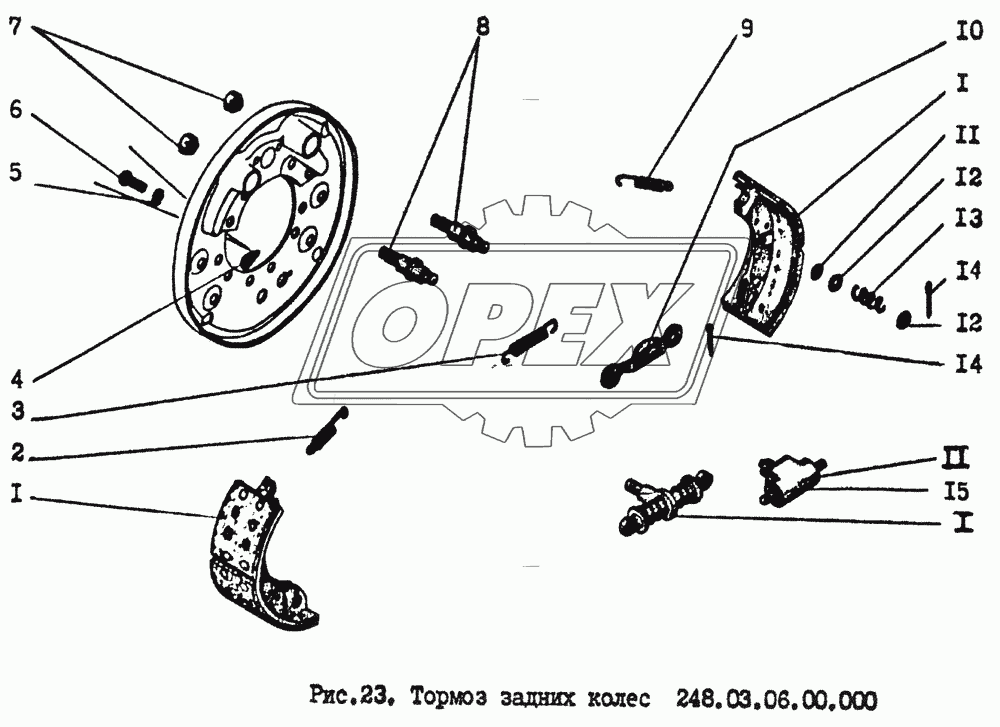 7
6
5
4
3
2
I
8
9
I0
I
II
I2
I3
I4
I2
I4
II
I5
I
OPEX

Рис.23. Тормоз задних колес 248.03.06.00.000